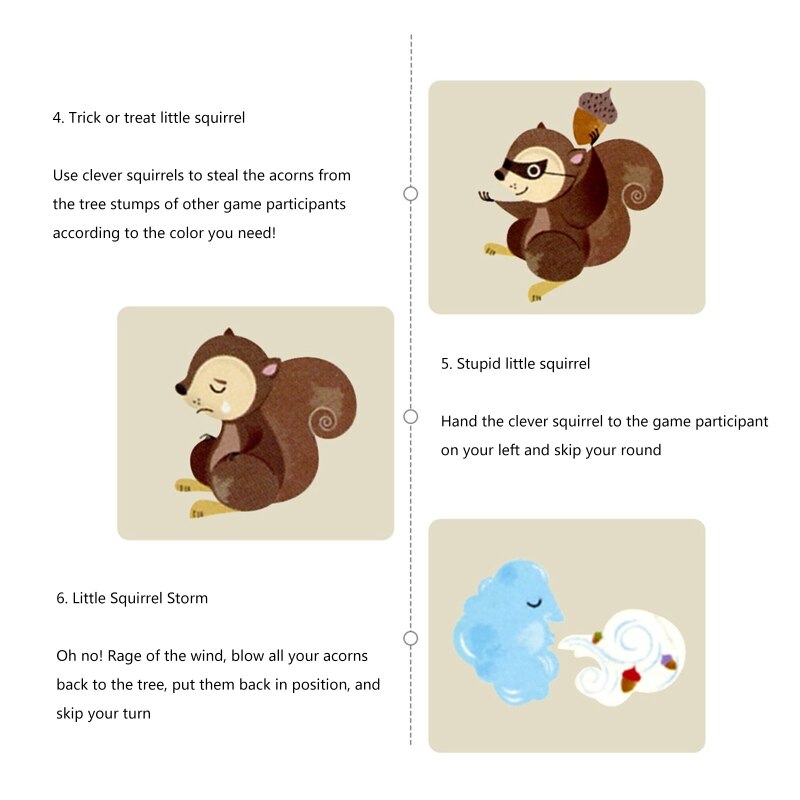 4. Trick or treat little squirrel

Use clever squirrels to steal the acorns from the tree stumps of other game participants according to the color you need!

5. Stupid little squirrel

Hand the clever squirrel to the game participant on your left and skip your round

6. Little Squirrel Storm

Oh no! Rage of the wind, blow all your acorns back to the tree, put them back in position, and skip your turn