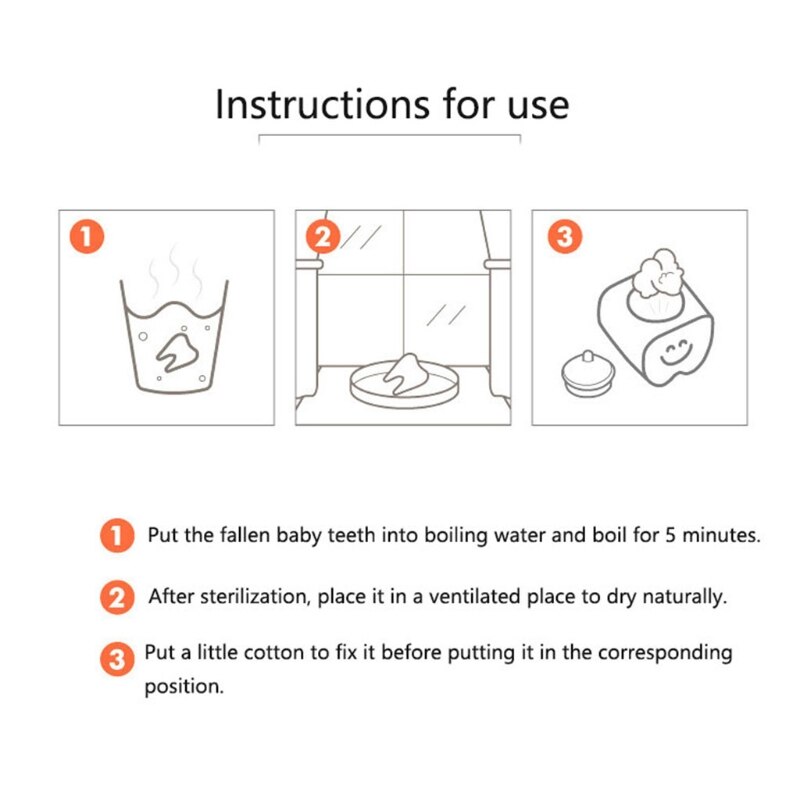 Instructions for use

1

2

3

1 Put the fallen baby teeth into boiling water and boil for 5 minutes.

2 After sterilization, place it in a ventilated place to dry naturally.

3 Put a little cotton to fix it before putting it in the corresponding position.