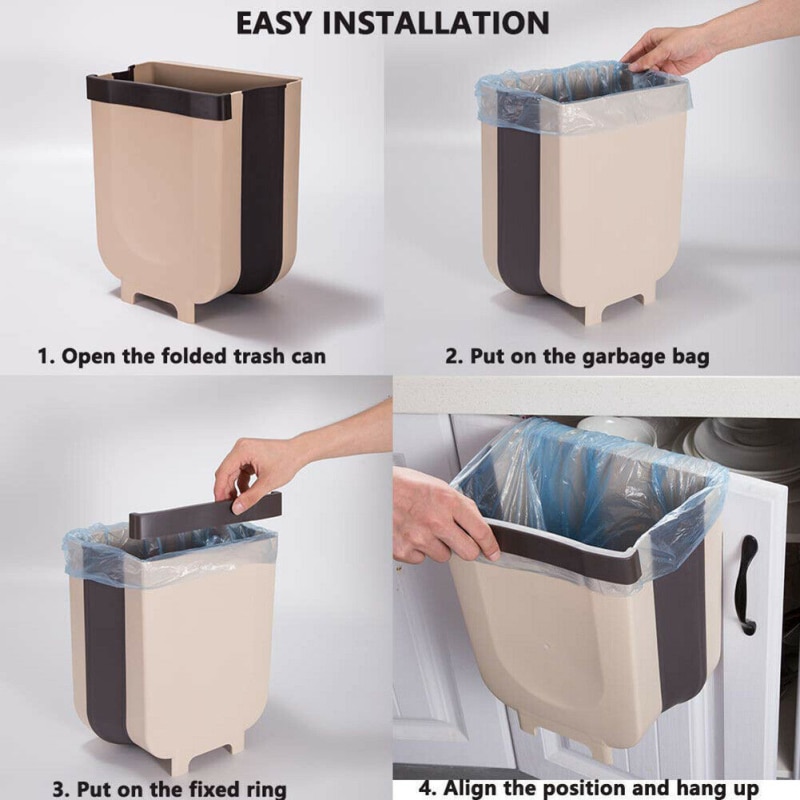 EASY INSTALLATION

1. Open the folded trash can

2. Put on the garbage bag

3. Put on the fixed ring

4. Align the position and hang up