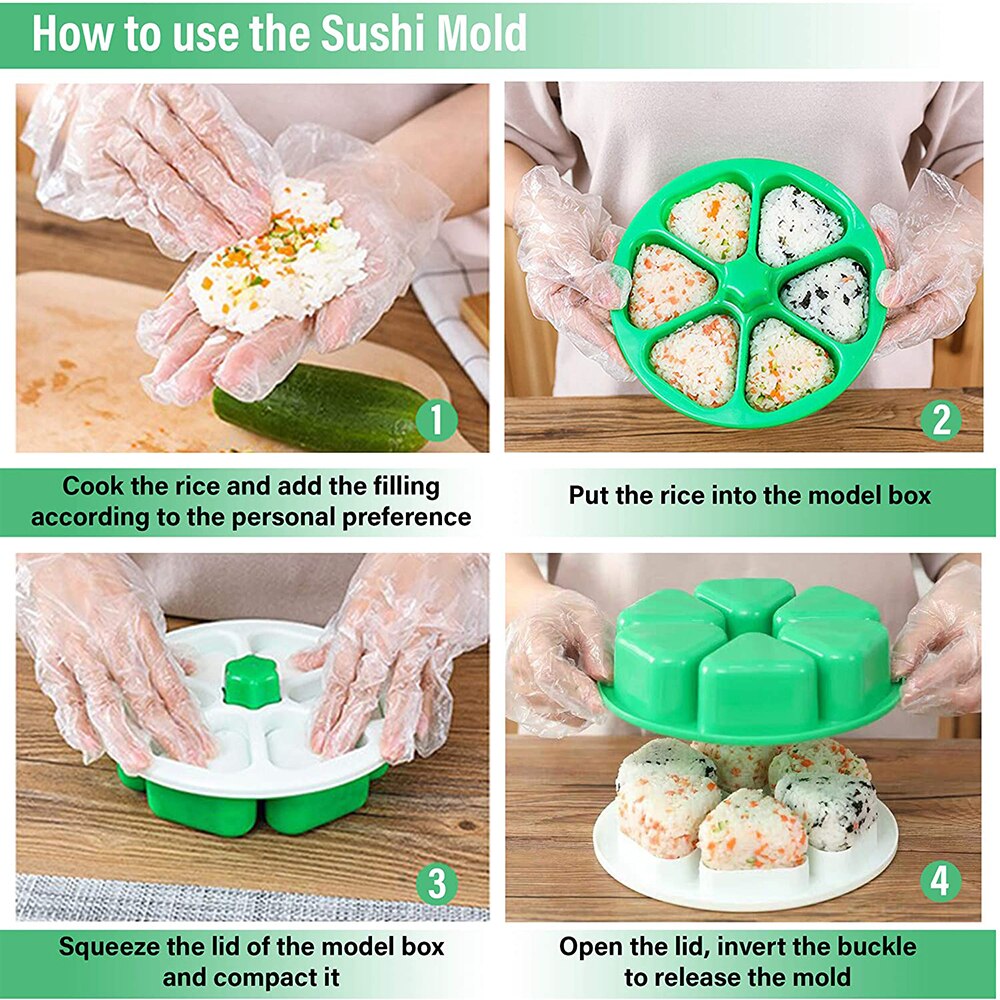 How to use the Sushi Mold

1

Cook the rice and add the filling according to the personal preference

2

Put the rice into the model box

3

Squeeze the lid of the model box and compact it

4

Open the lid, invert the buckle to release the mold