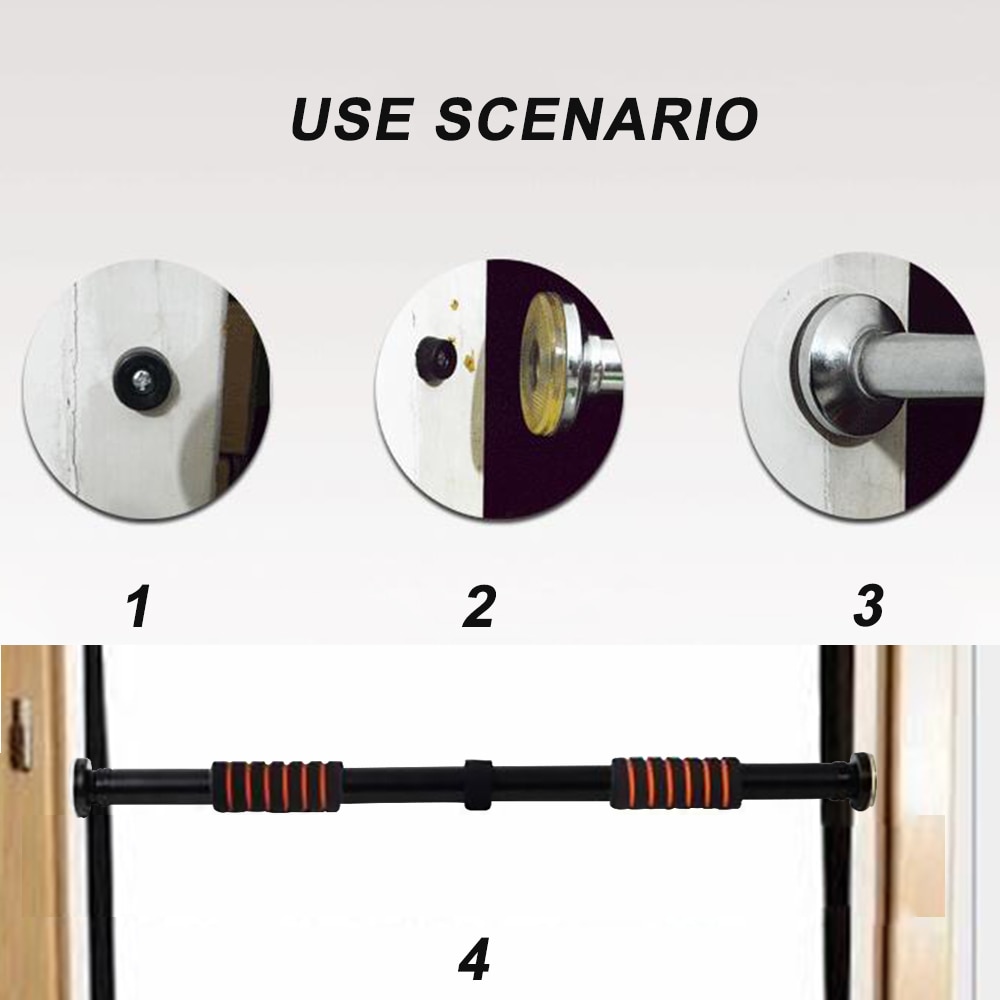 USE SCENARIO

1

2

3

4