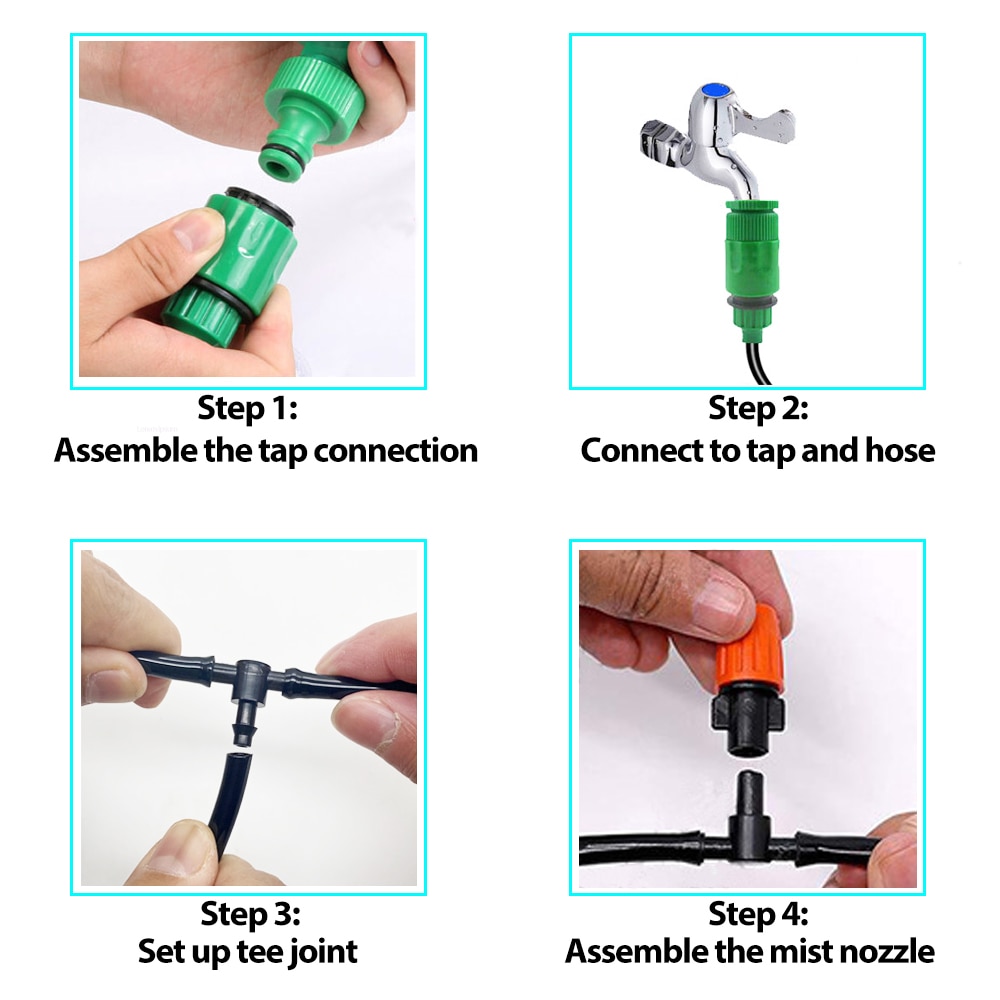 Step 1:
Assemble the tap connection

Step 2:
Connect to tap and hose

Step 3:
Set up tee joint

Step 4:
Assemble the mist nozzle