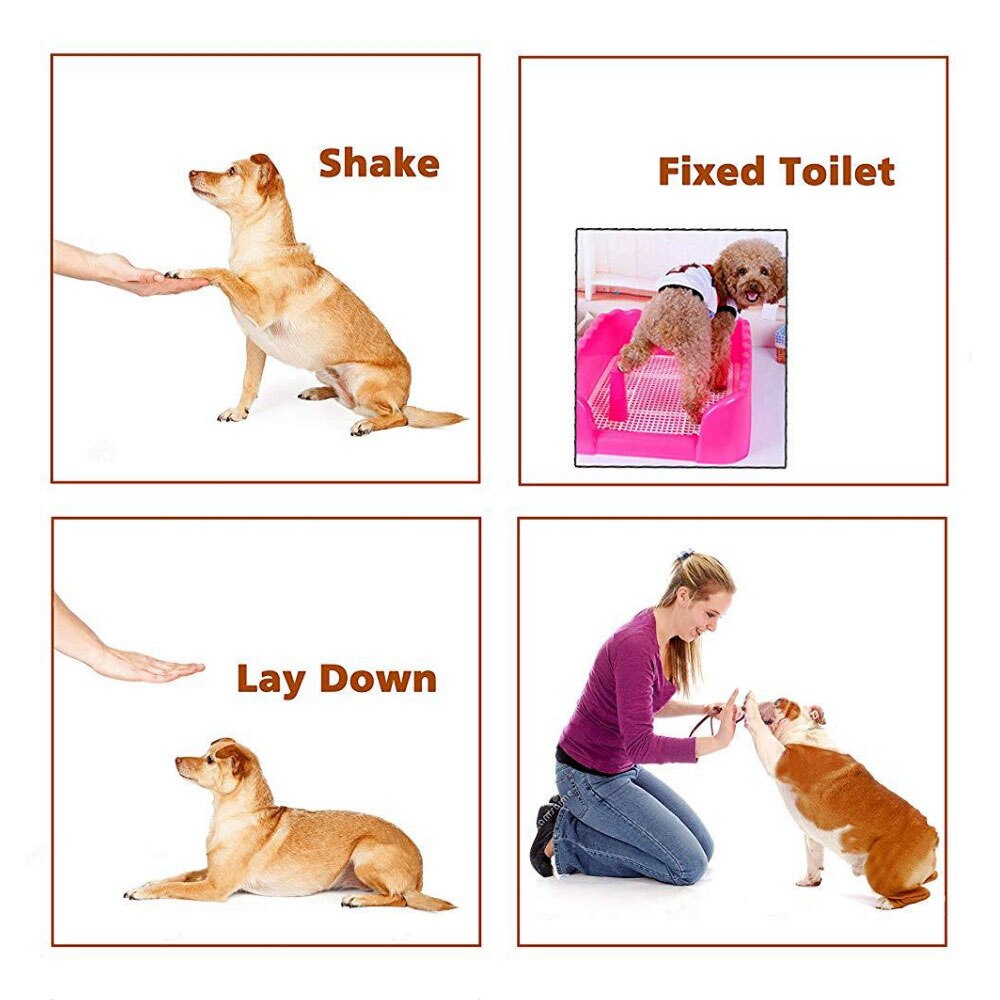 Shake

Fixed Toilet

Lay Down