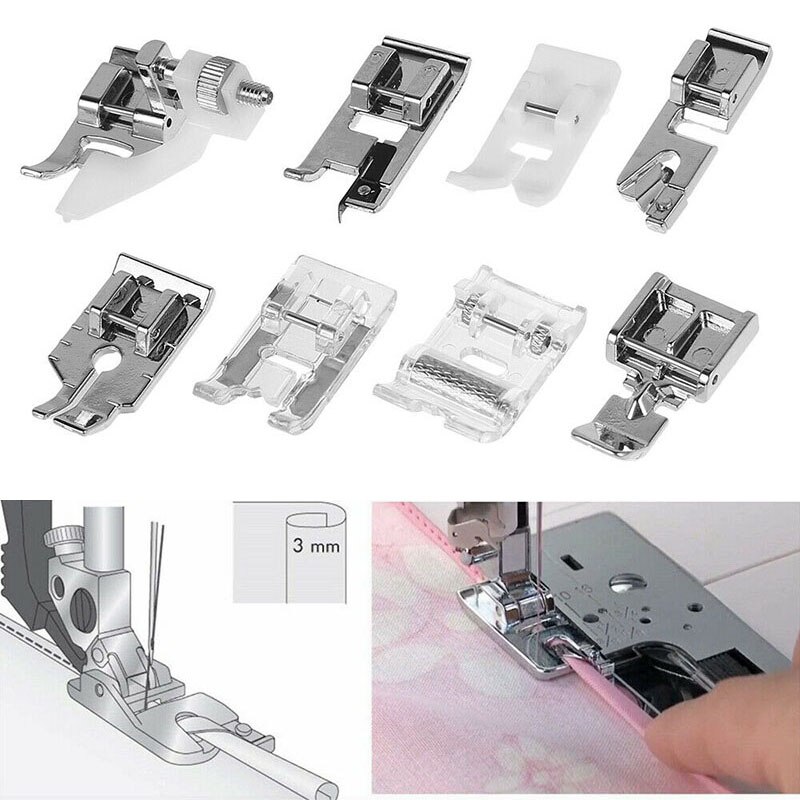 3 mm