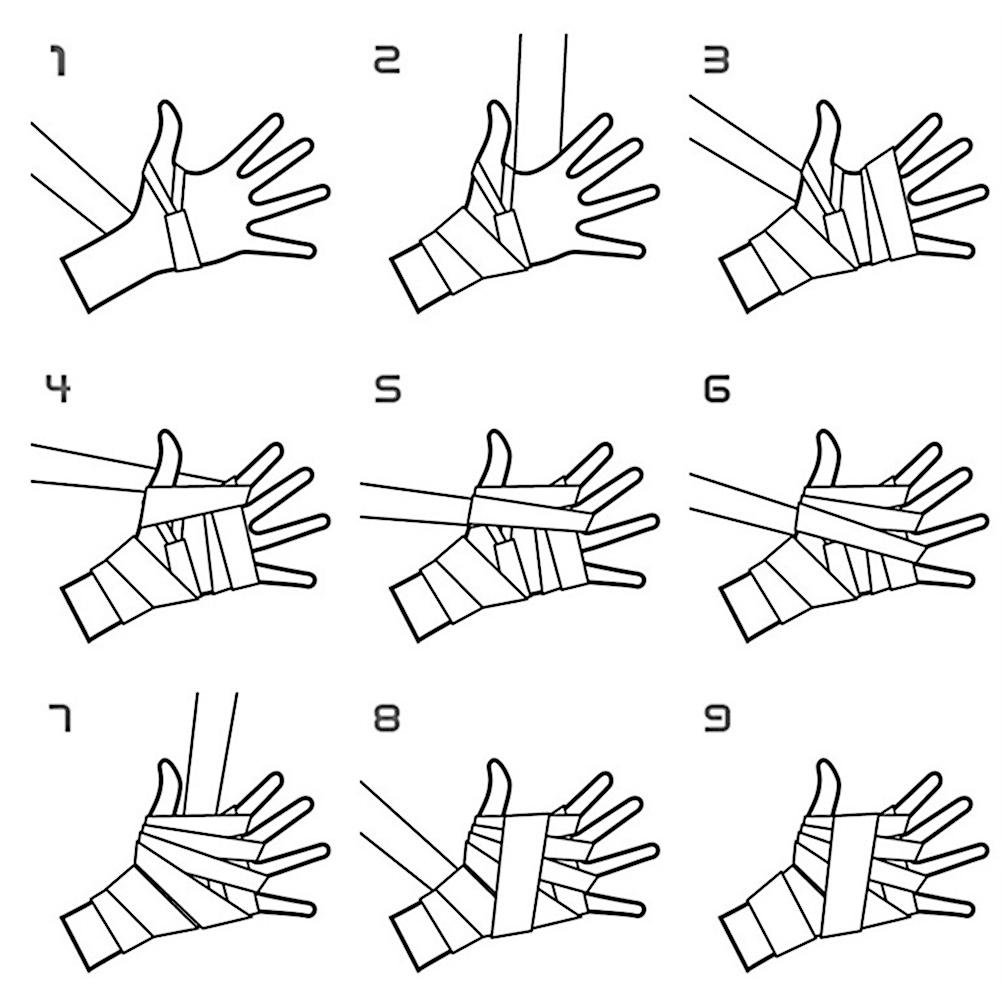 1
2
3
4
5
6
7
8
9