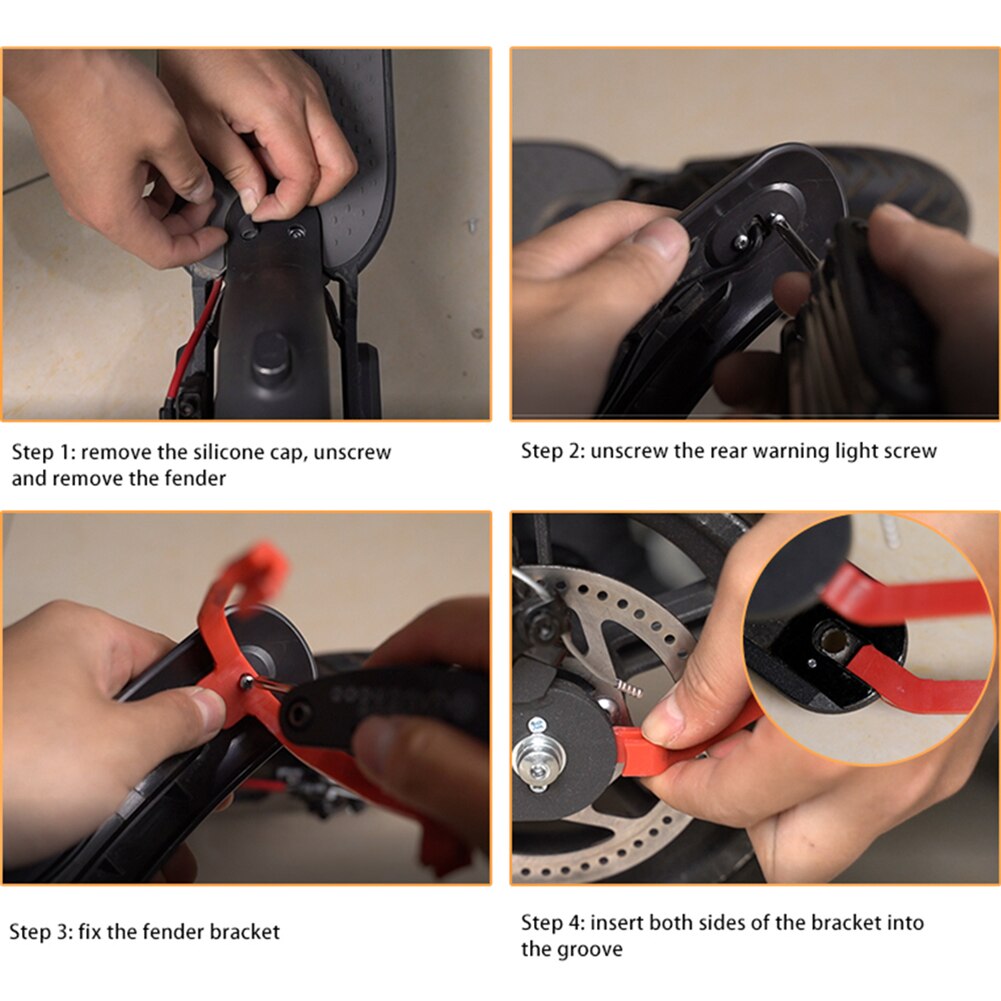 Step 1: remove the silicone cap, unscrew and remove the fender

Step 2: unscrew the rear warning light screw

Step 3: fix the fender bracket

Step 4: insert both sides of the bracket into the groove