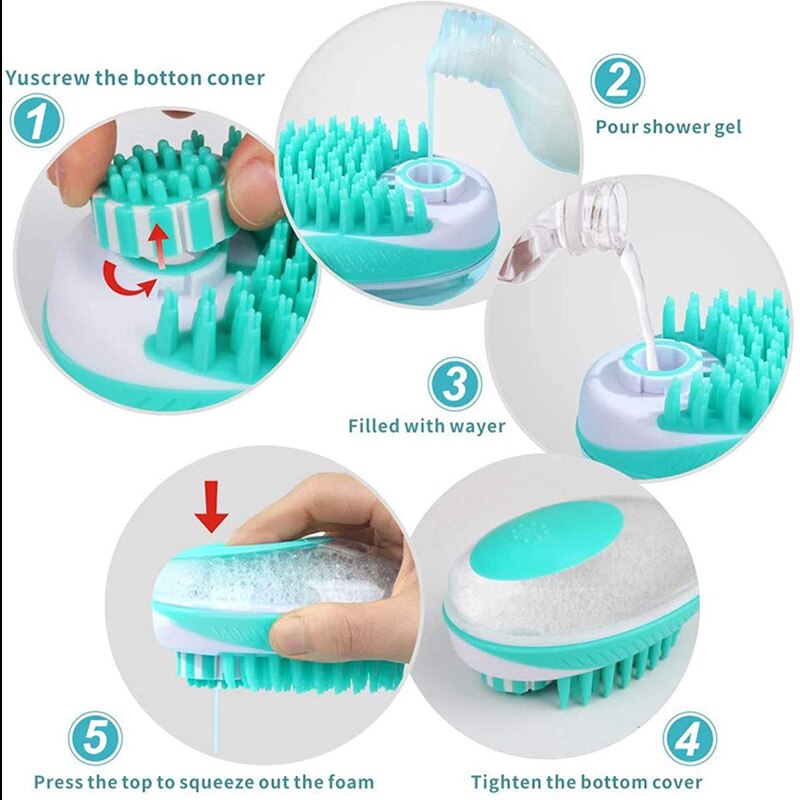 Yuscrew the botton coner
1

2
Pour shower gel

3
Filled with wayer

5
Press the top to squeeze out the foam

4
Tighten the bottom cover