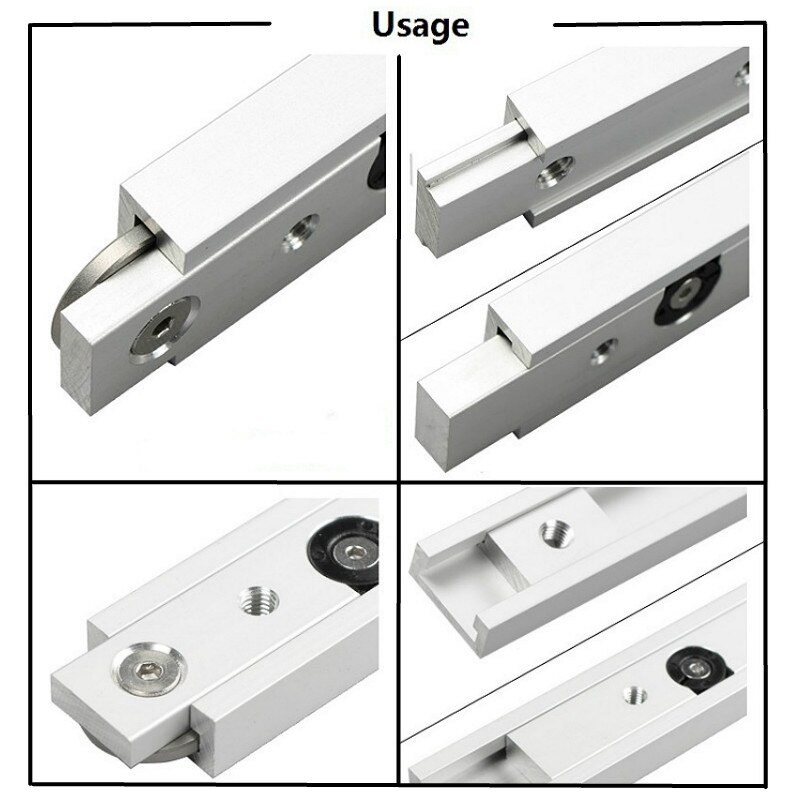 Usage