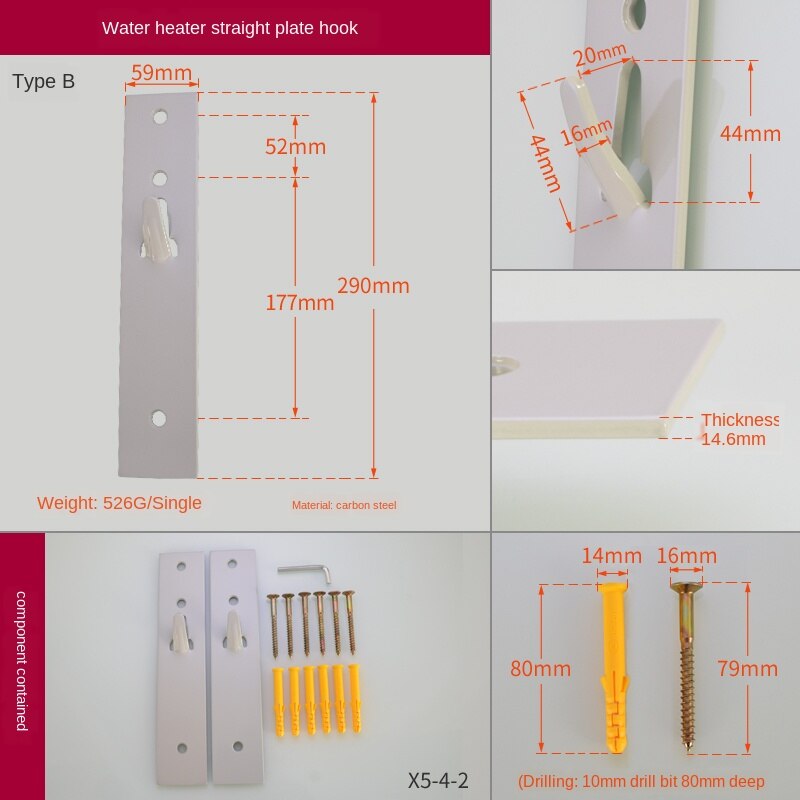 Water heater straight plate hook

Type B

59mm

52mm

177mm

290mm

Weight: 526G/Single

Material: carbon steel

20mm

16mm

44mm

44mm

Thickness

14.6mm

component contained

X5-4-2

14mm

16mm

80mm

79mm

(Drilling: 10mm drill bit 80mm deep