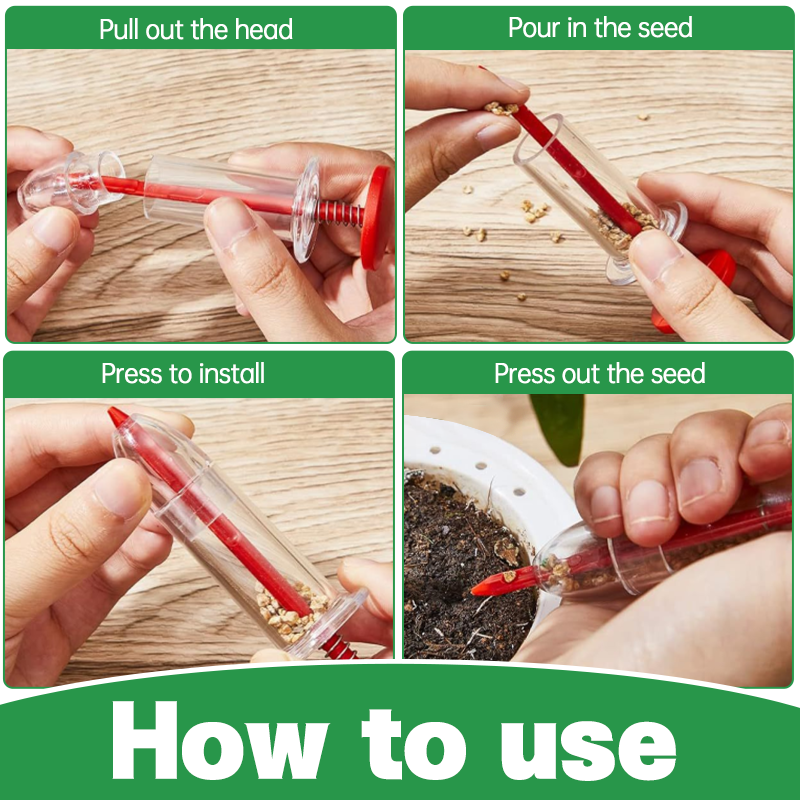 Pull out the head

Pour in the seed

Press to install

Press out the seed

How to use