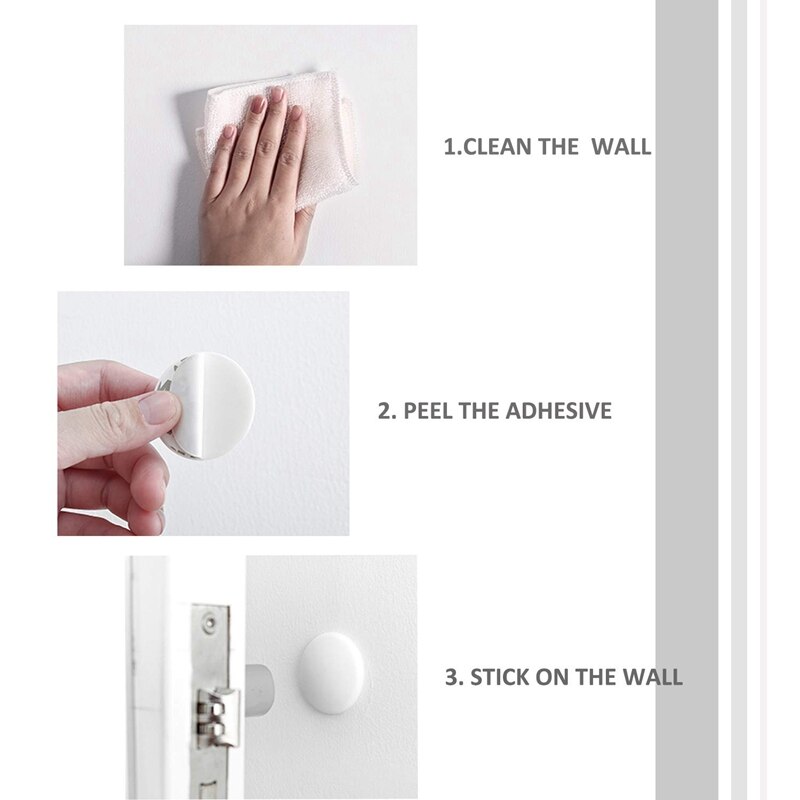 1.CLEAN THE  WALL

2. PEEL THE ADHESIVE

3. STICK ON THE WALL