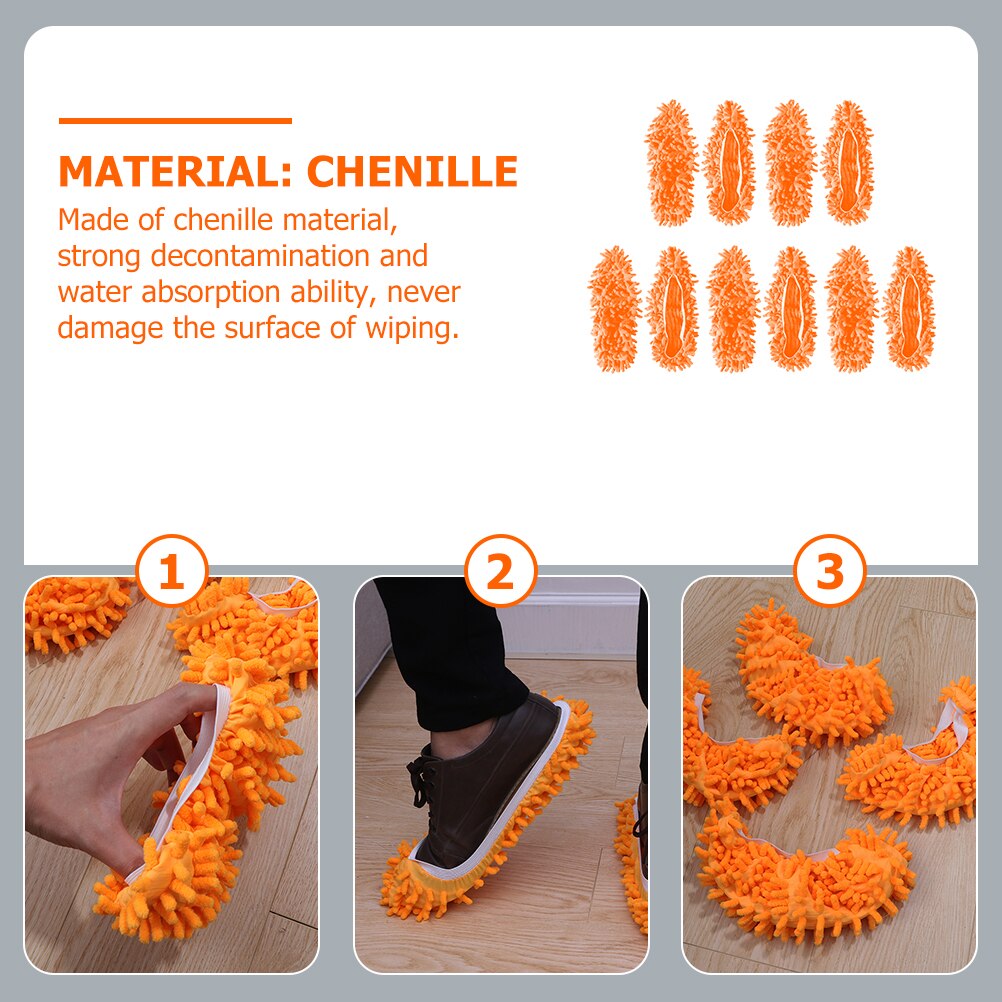 MATERIAL: CHENILLE

Made of chenille material, strong decontamination and water absorption ability, never damage the surface of wiping.

1

2

3