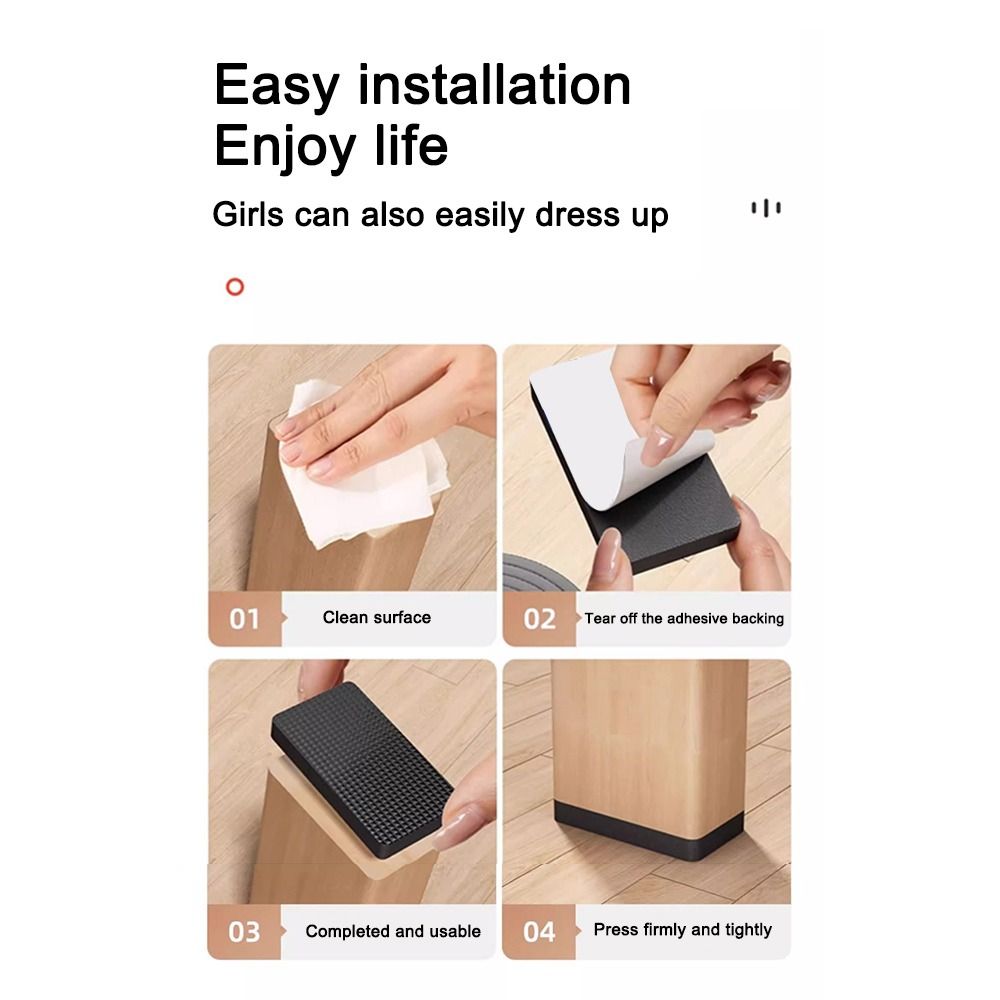 Easy installation
Enjoy life

Girls can also easily dress up

01 Clean surface

02 Tear off the adhesive backing

03 Completed and usable

04 Press firmly and tightly