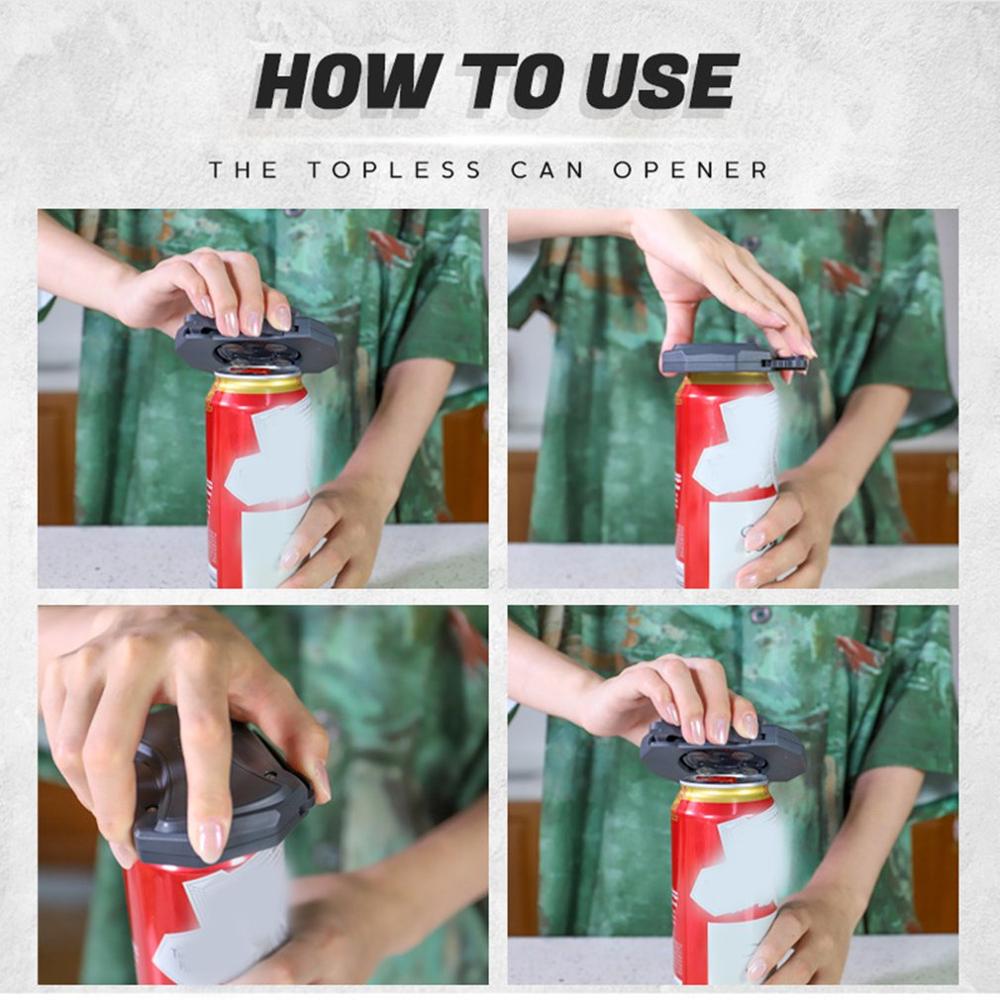 HOW TO USE

THE TOPLESS CAN OPENER