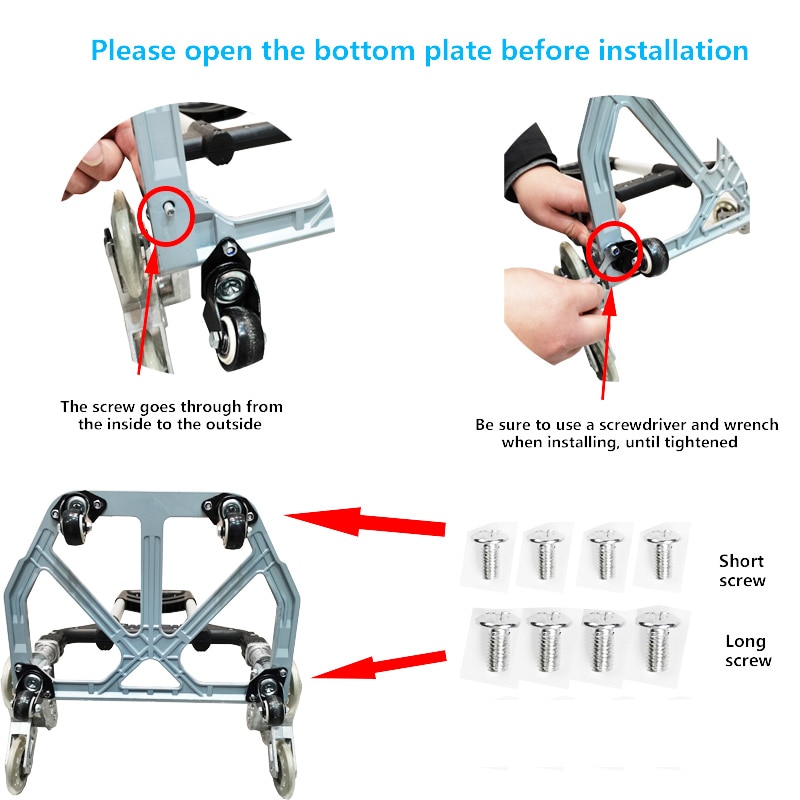 Please open the bottom plate before installation

The screw goes through from the inside to the outside

Be sure to use a screwdriver and wrench when installing, until tightened

Short screw

Long screw