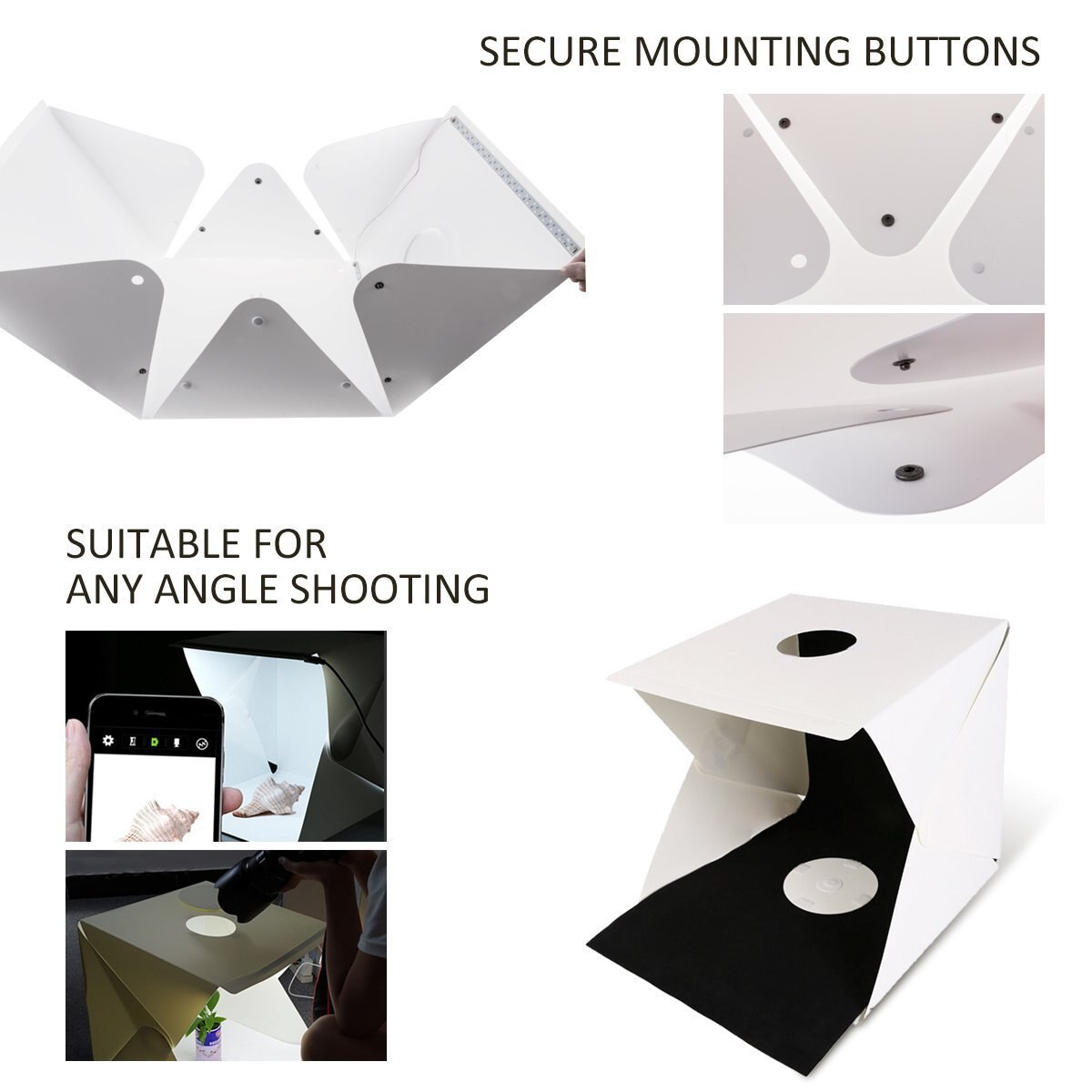 SECURE MOUNTING BUTTONS

SUITABLE FOR
ANY ANGLE SHOOTING