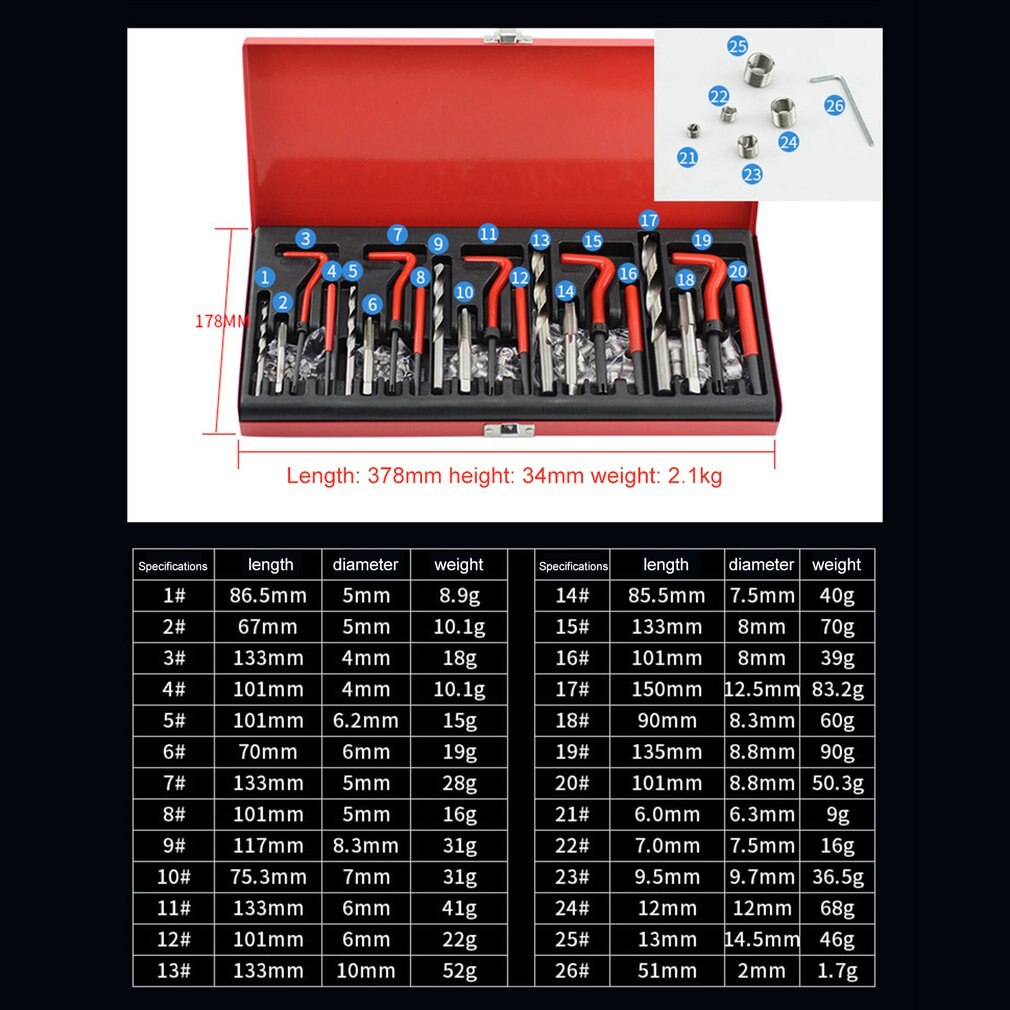 25
22
26
21
24
23

178MM

1 2 3 4 5 6 7 8 9 10 11 12 13 14 15 16 17 18 19 20

Length: 378mm height: 34mm weight: 2.1kg

| Specifications | length | diameter | weight |
|---|---|---|---|
| 1# | 86.5mm | 5mm | 8.9g |
| 2# | 67mm | 5mm | 10.1g |
| 3# | 133mm | 4mm | 18g |
| 4# | 101mm | 4mm | 10.1g |
| 5# | 101mm | 6.2mm | 15g |
| 6# | 70mm | 6mm | 19g |
| 7# | 133mm | 5mm | 28g |
| 8# | 101mm | 5mm | 16g |
| 9# | 117mm | 8.3mm | 31g |
| 10# | 75.3mm | 7mm | 31g |
| 11# | 133mm | 6mm | 41g |
| 12# | 101mm | 6mm | 22g |
| 13# | 133mm | 10mm | 52g |

| Specifications | length | diameter | weight |
|---|---|---|---|
| 14# | 85.5mm | 7.5mm | 40g |
| 15# | 133mm | 8mm | 70g |
| 16# | 101mm | 8mm | 39g |
| 17# | 150mm | 12.5mm | 83.2g |
| 18# | 90mm | 8.3mm | 60g |
| 19# | 135mm | 8.8mm | 90g |
| 20# | 101mm | 8.8mm | 50.3g |
| 21# | 6.0mm | 6.3mm | 9g |
| 22# | 7.0mm | 7.5mm | 16g |
| 23# | 9.5mm | 9.7mm | 36.5g |
| 24# | 12mm | 12mm | 68g |
| 25# | 13mm | 14.5mm | 46g |
| 26# | 51mm | 2mm | 1.7g |