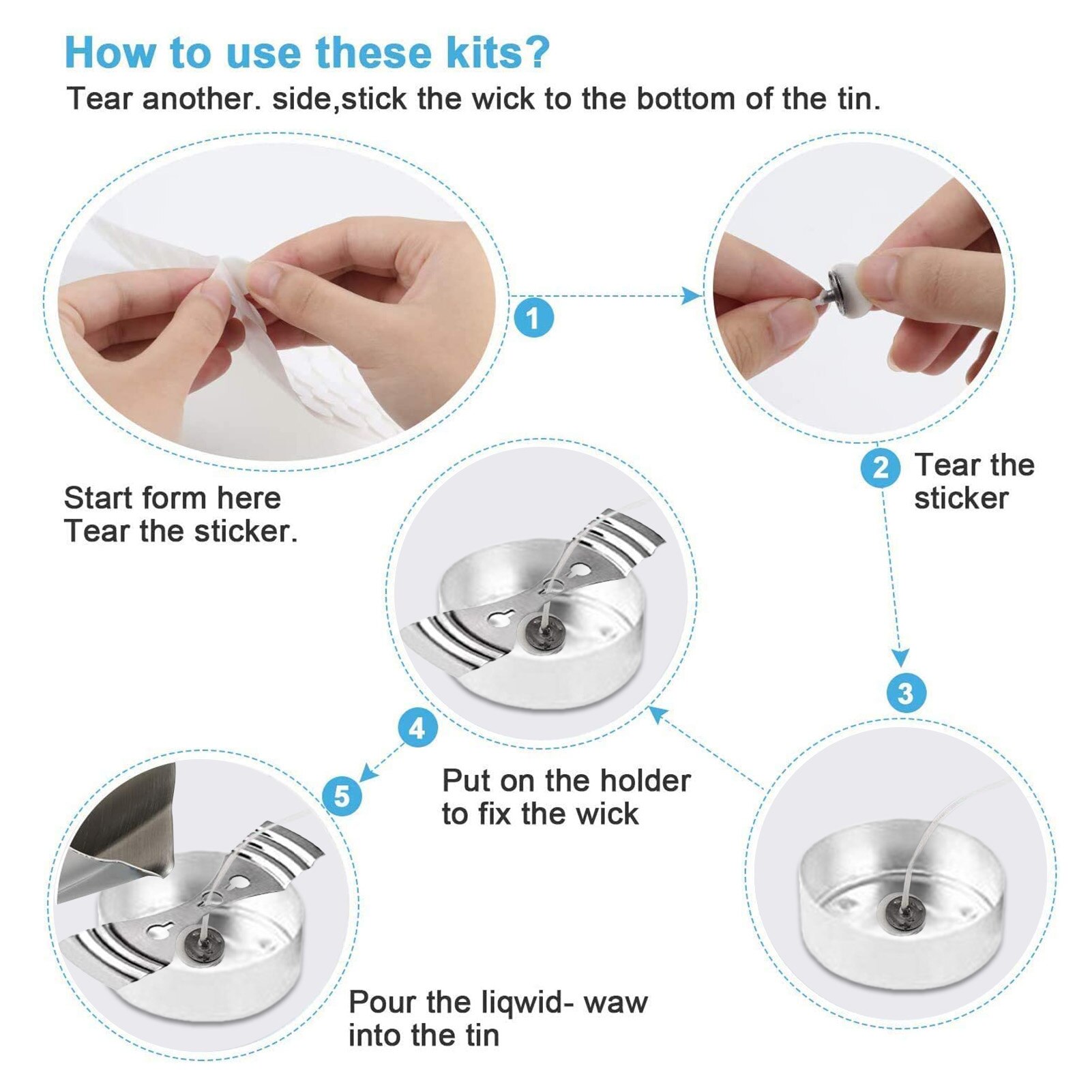 How to use these kits?

Tear another. side,stick the wick to the bottom of the tin.

1

Start form here
Tear the sticker.

2 Tear the sticker

3

4

Put on the holder to fix the wick

5

Pour the liqwid- waw into the tin