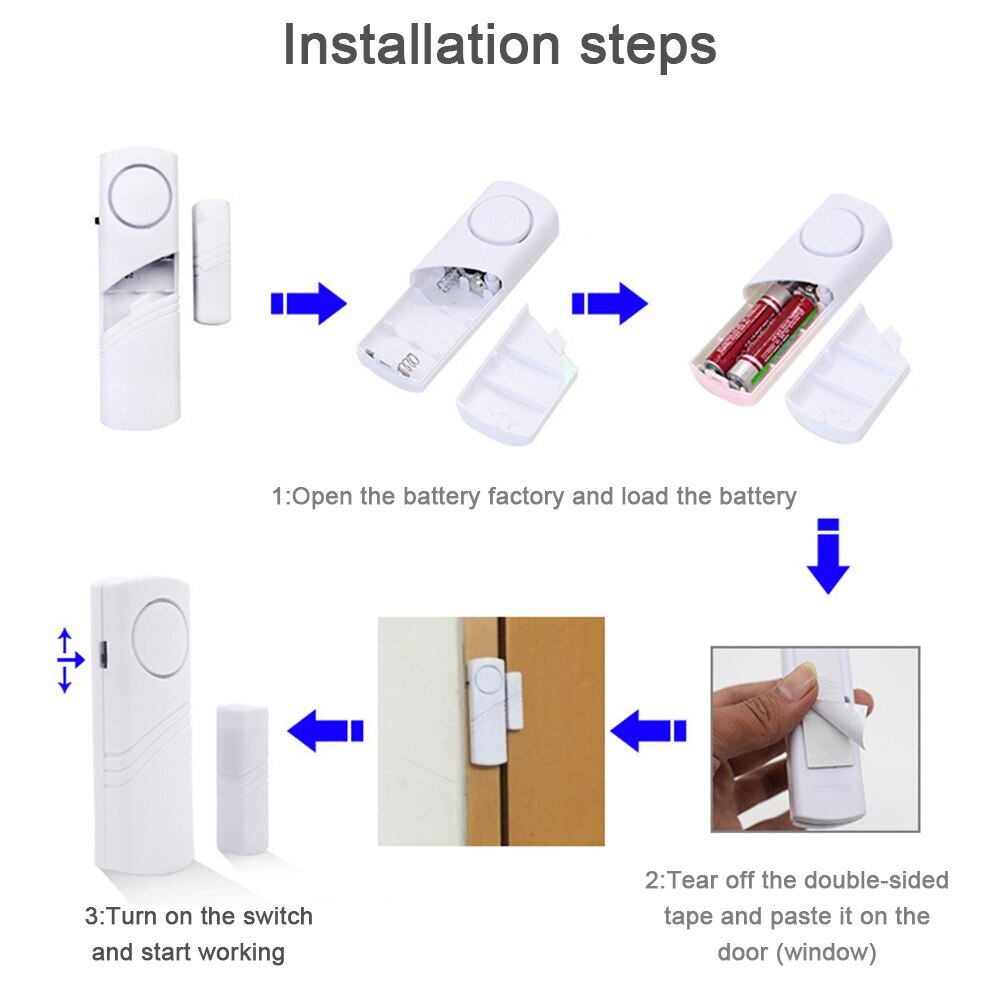 Installation steps

1:Open the battery factory and load the battery

2:Tear off the double-sided tape and paste it on the door (window)

3:Turn on the switch and start working