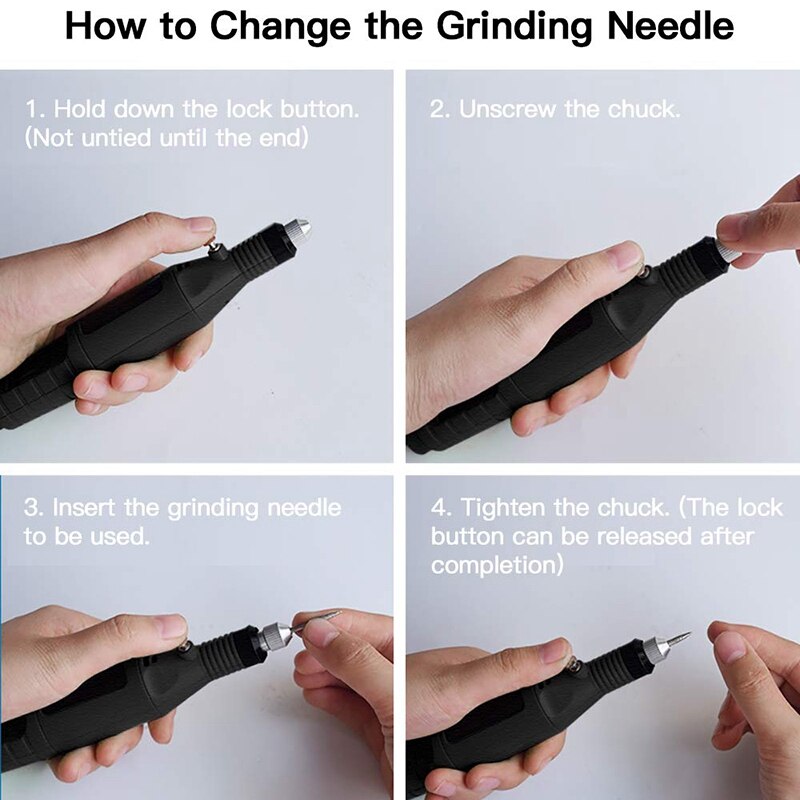 How to Change the Grinding Needle

1. Hold down the lock button. (Not untied until the end)

2. Unscrew the chuck.

3. Insert the grinding needle to be used.

4. Tighten the chuck. (The lock button can be released after completion)