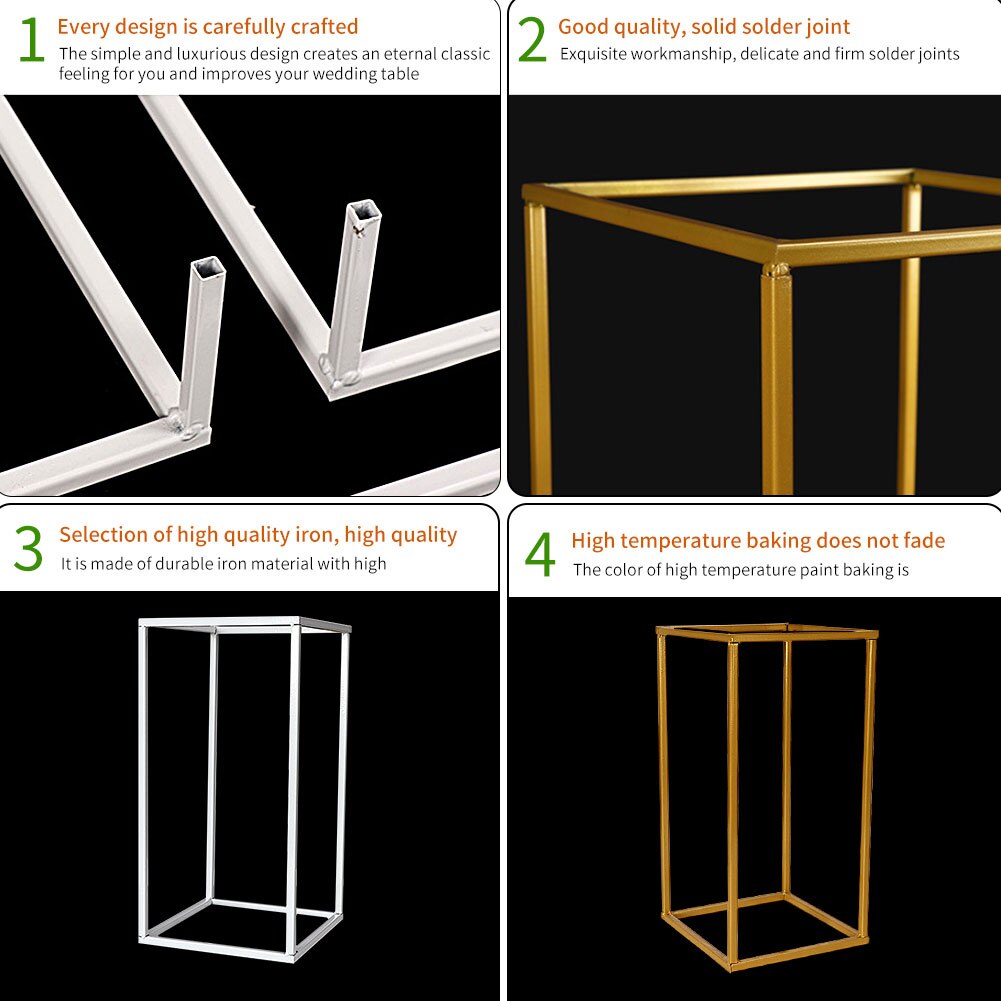 1 Every design is carefully crafted
The simple and luxurious design creates an eternal classic feeling for you and improves your wedding table

2 Good quality, solid solder joint
Exquisite workmanship, delicate and firm solder joints

3 Selection of high quality iron, high quality
It is made of durable iron material with high

4 High temperature baking does not fade
The color of high temperature paint baking is