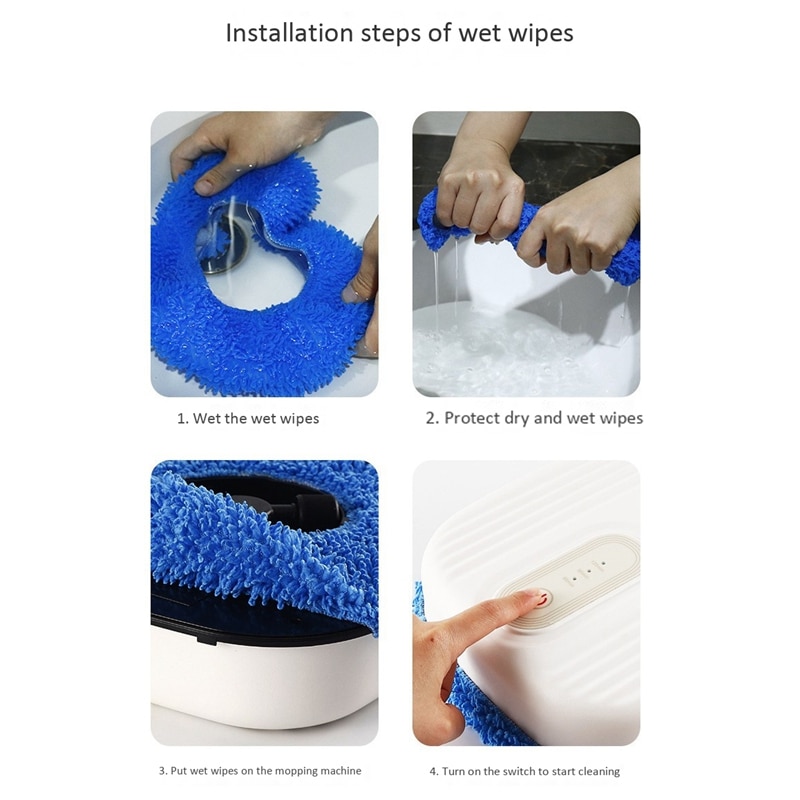 Installation steps of wet wipes

1. Wet the wet wipes

2. Protect dry and wet wipes

3. Put wet wipes on the mopping machine

4. Turn on the switch to start cleaning