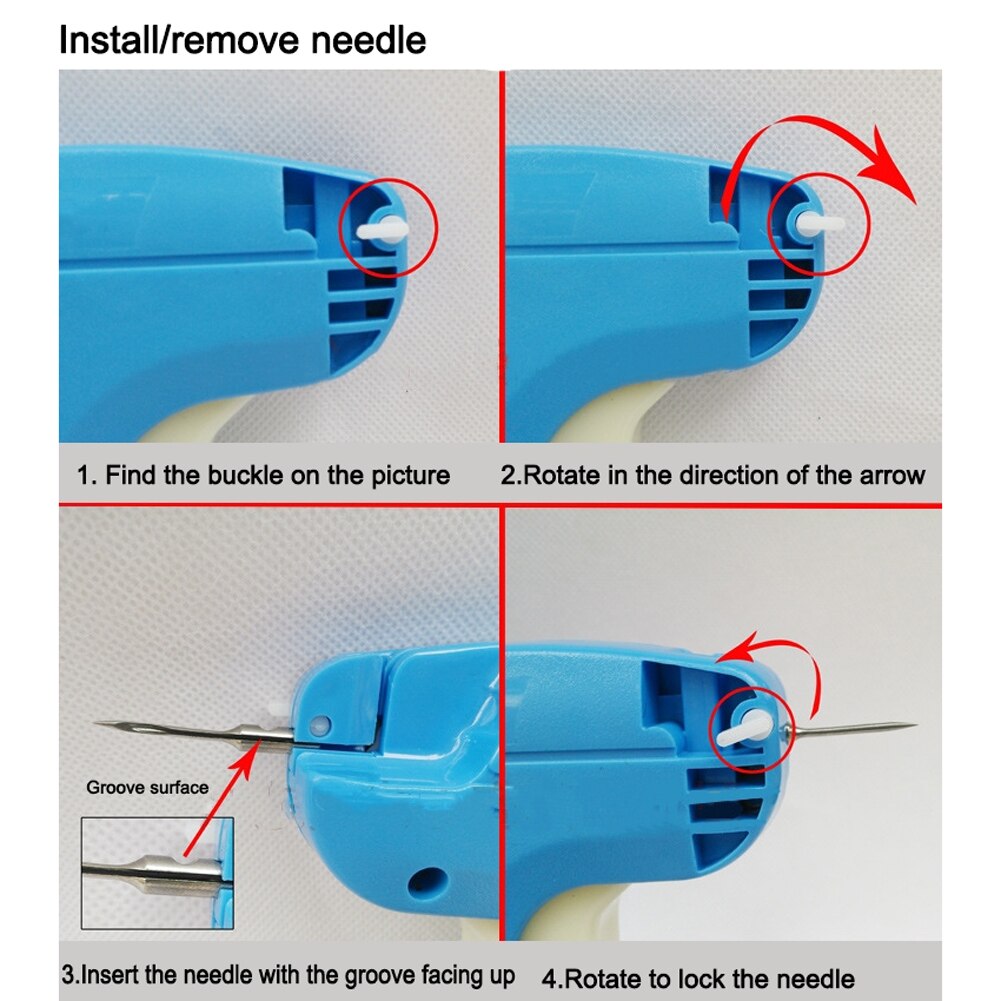 Install/remove needle

1. Find the buckle on the picture

2.Rotate in the direction of the arrow

Groove surface

3.Insert the needle with the groove facing up

4.Rotate to lock the needle