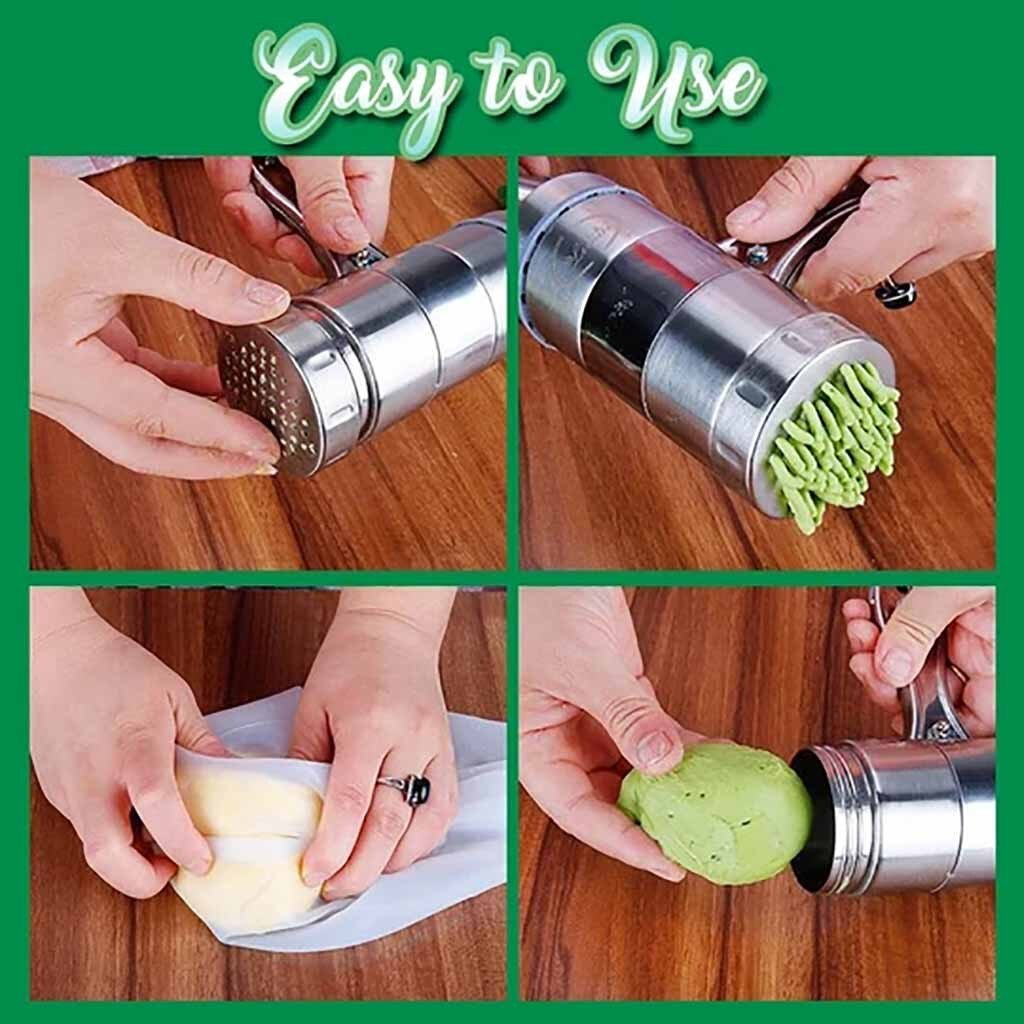 Easy to Use