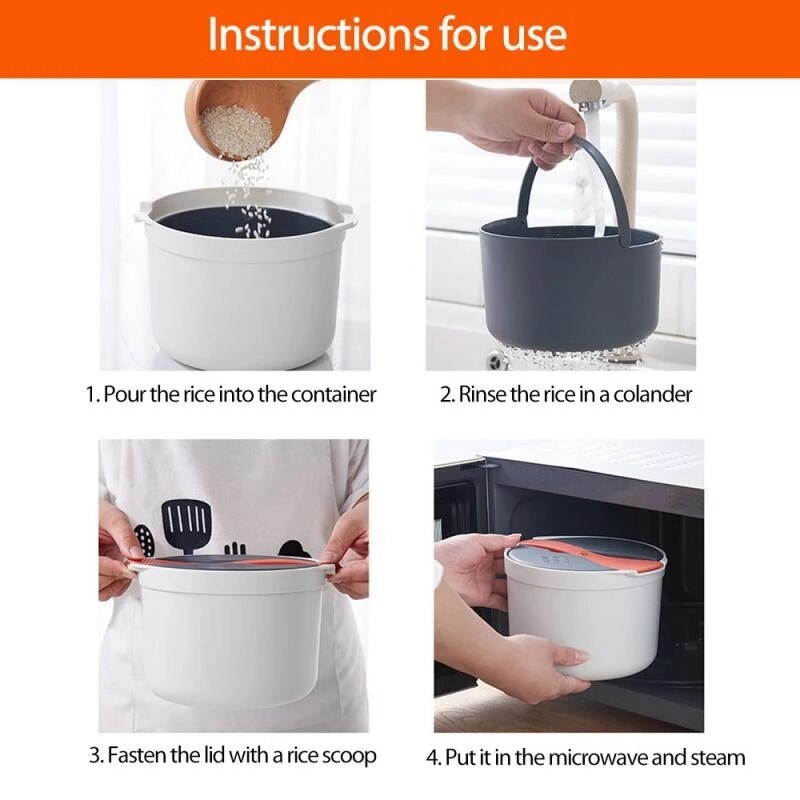 Instructions for use

1. Pour the rice into the container

2. Rinse the rice in a colander

3. Fasten the lid with a rice scoop

4. Put it in the microwave and steam