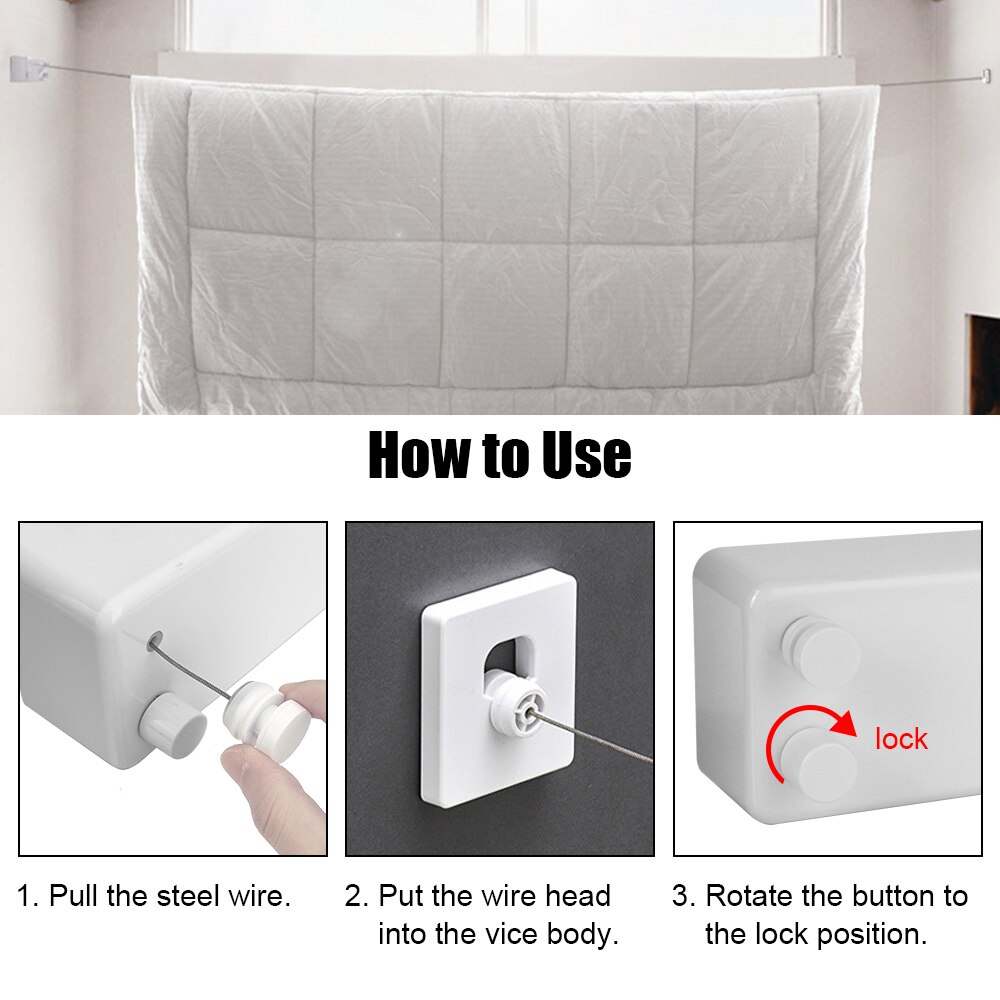 How to Use

lock

1. Pull the steel wire.

2. Put the wire head into the vice body.

3. Rotate the button to the lock position.