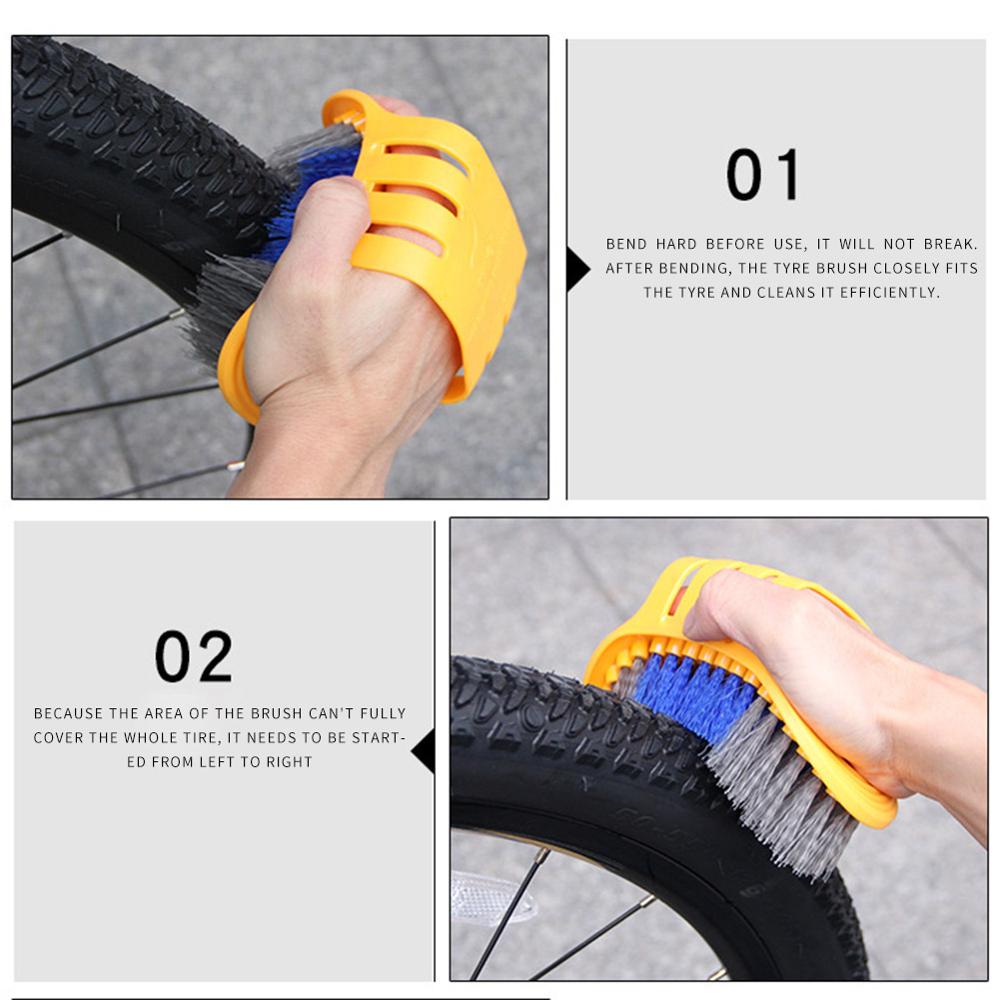 01

BEND HARD BEFORE USE, IT WILL NOT BREAK. AFTER BENDING, THE TYRE BRUSH CLOSELY FITS THE TYRE AND CLEANS IT EFFICIENTLY.

02

BECAUSE THE AREA OF THE BRUSH CAN'T FULLY COVER THE WHOLE TIRE, IT NEEDS TO BE STARTED FROM LEFT TO RIGHT