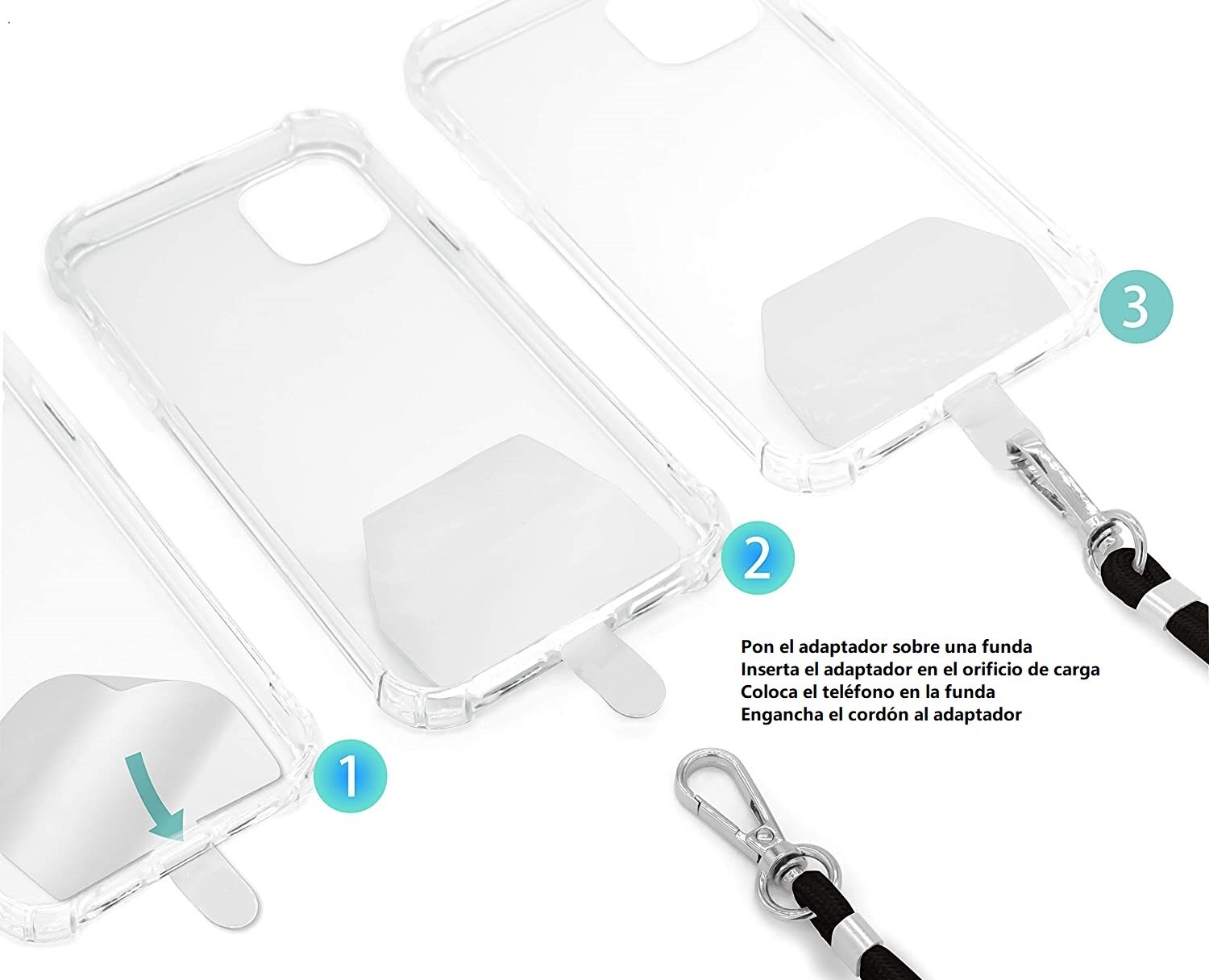 3

2

Pon el adaptador sobre una funda
Inserta el adaptador en el orificio de carga
Coloca el teléfono en la funda
Engancha el cordón al adaptador

1