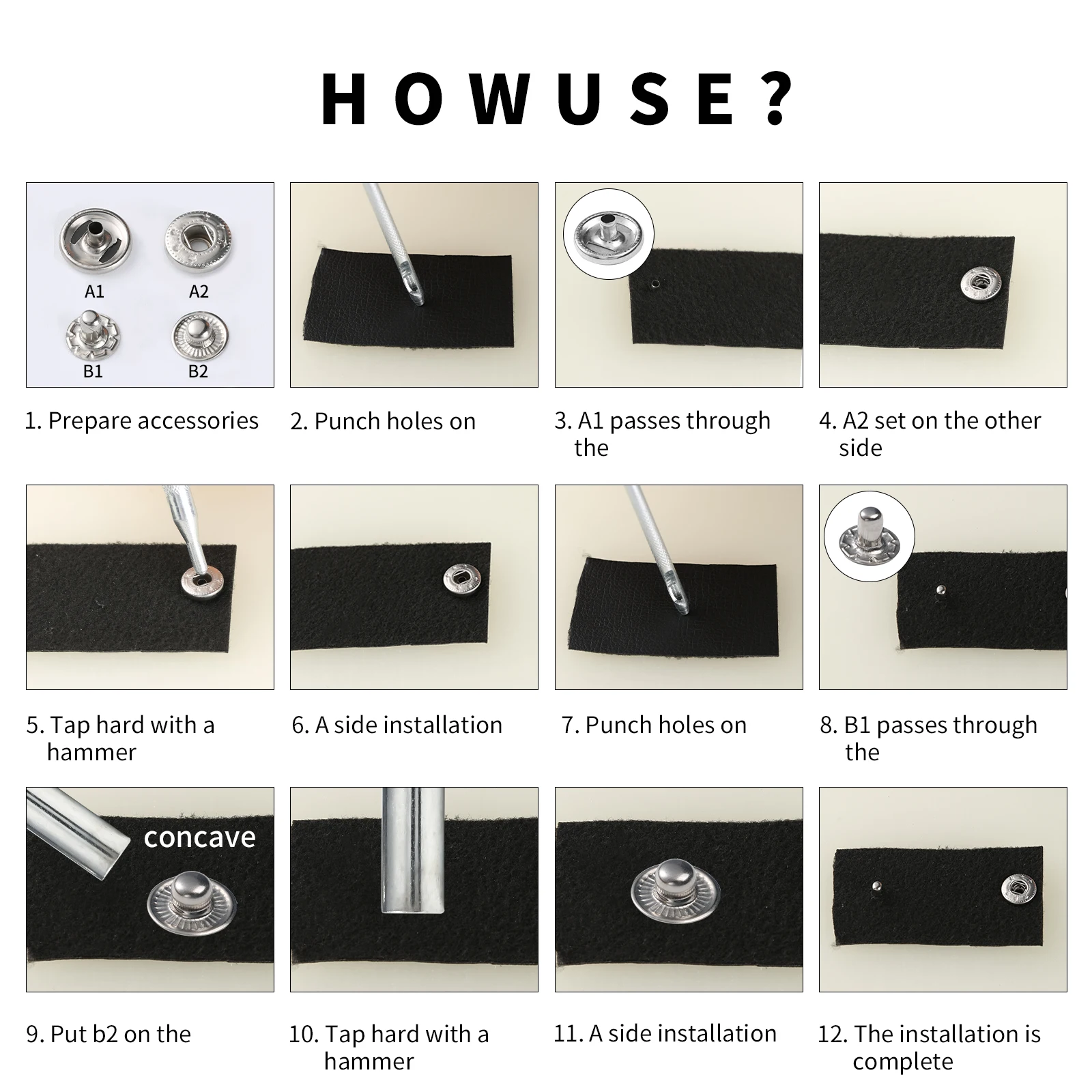 HOWUSE?

A1
A2
B1
B2

1. Prepare accessories

2. Punch holes on

3. A1 passes through the

4. A2 set on the other side

5. Tap hard with a hammer

6. A side installation

7. Punch holes on

8. B1 passes through the

concave

9. Put b2 on the

10. Tap hard with a hammer

11. A side installation

12. The installation is complete