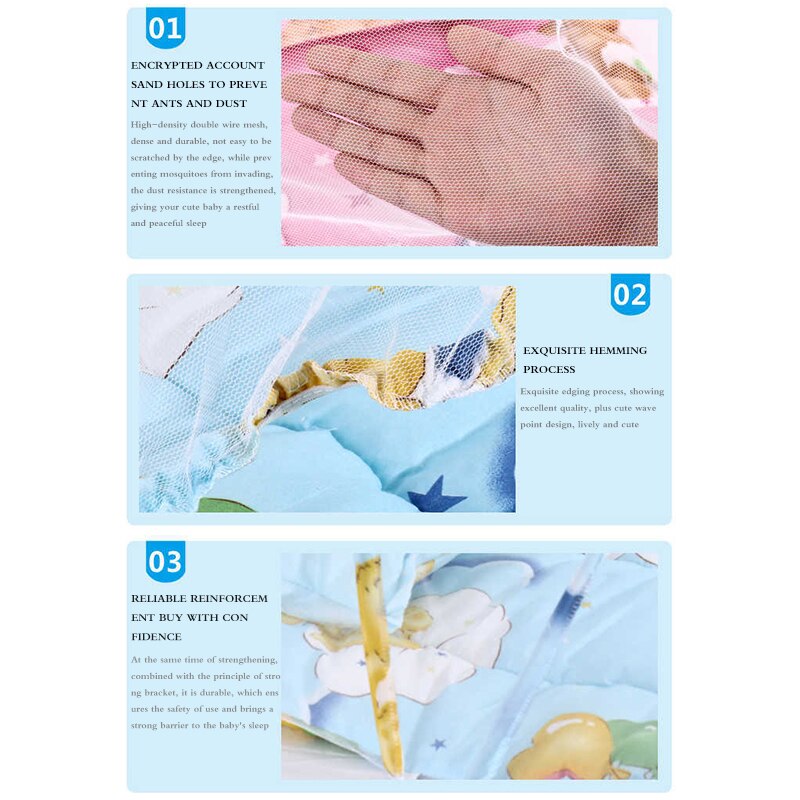 01

ENCRYPTED ACCOUNT SAND HOLES TO PREVE NT ANTS AND DUST

High-density double wire mesh, dense and durable, not easy to be scratched by the edge, while prev enting mosquitoes from invading, the dust resistance is strengthened, giving your cute baby a restful and peaceful sleep

02

EXQUISITE HEMMING PROCESS

Exquisite edging process, showing excellent quality, plus cute wave point design, lively and cute

03

RELIABLE REINFORCEM ENT BUY WITH CON FIDENCE

At the same time of strengthening, combined with the principle of stro ng bracket, it is durable, which ens ures the safety of use and brings a strong barrier to the baby's sleep