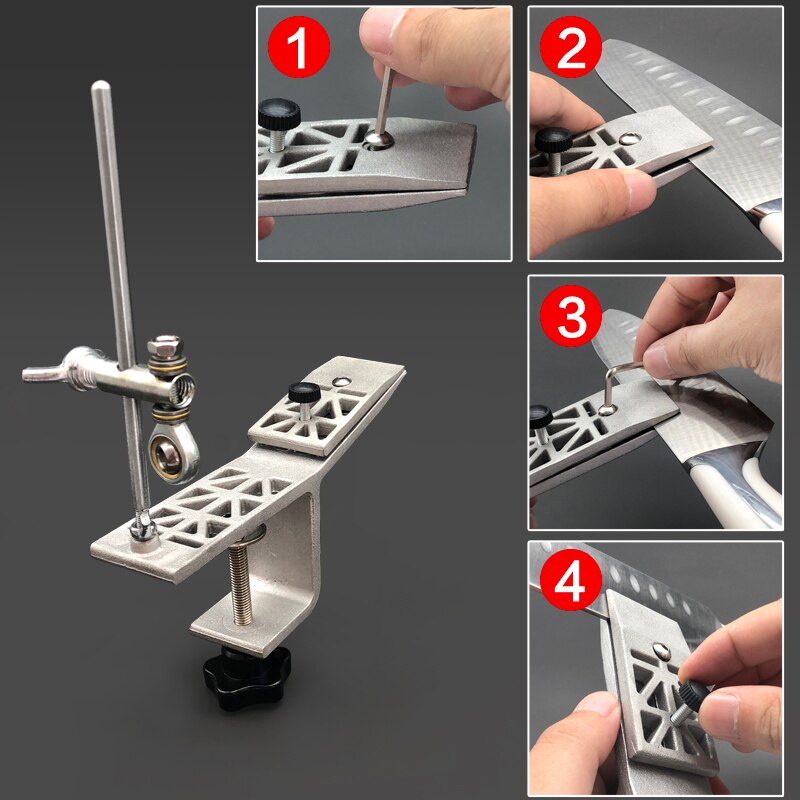 1

2

3

4