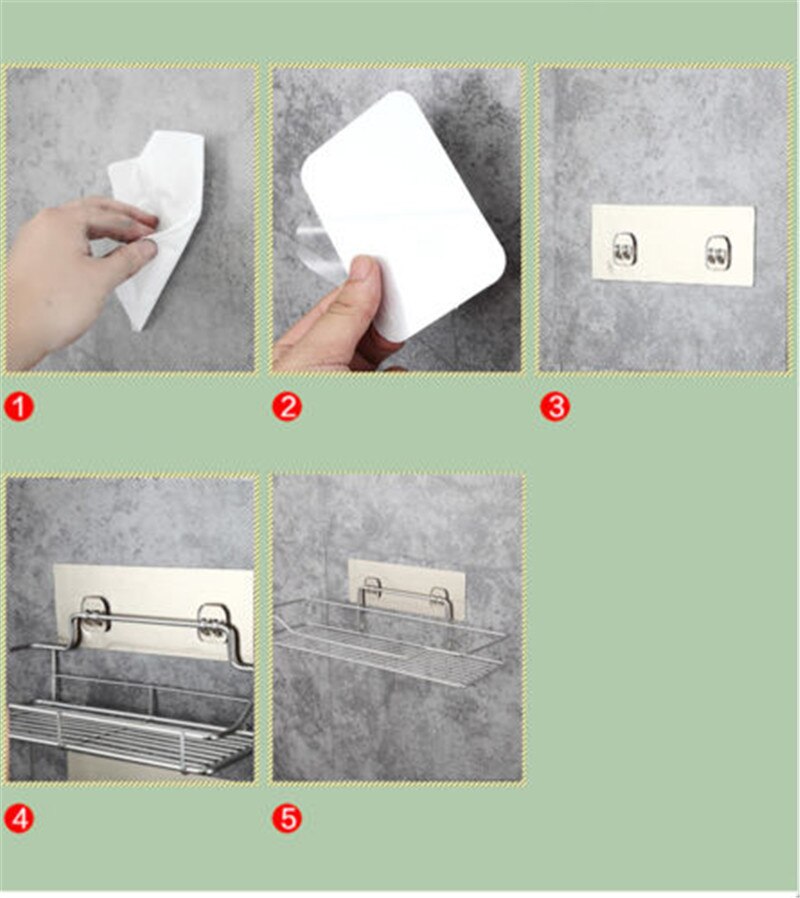 1
2
3
4
5