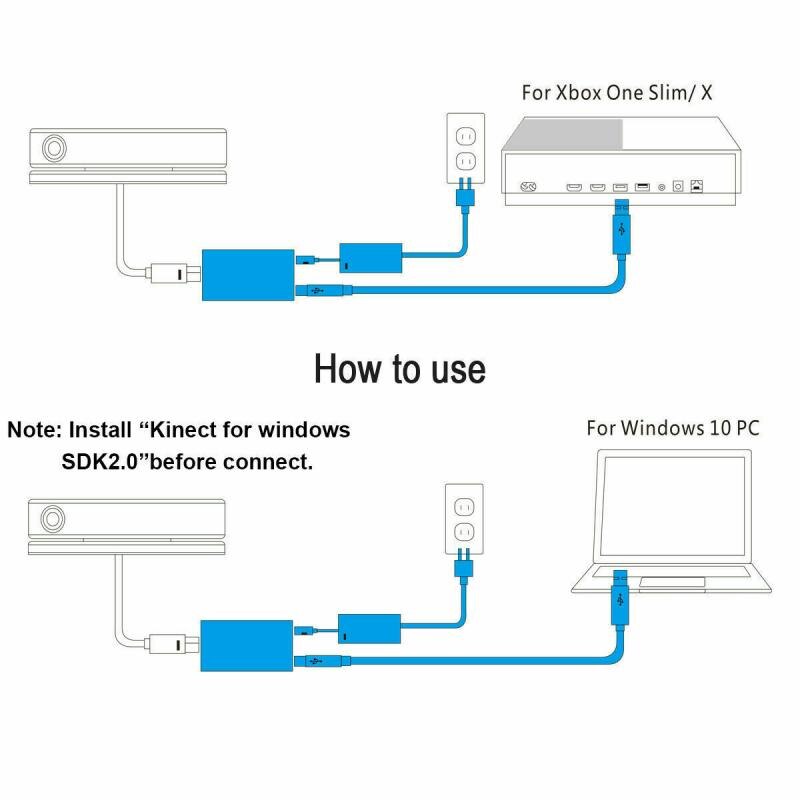 For Xbox One Slim/ X

How to use

Note: Install “Kinect for windows SDK2.0”before connect.

For Windows 10 PC