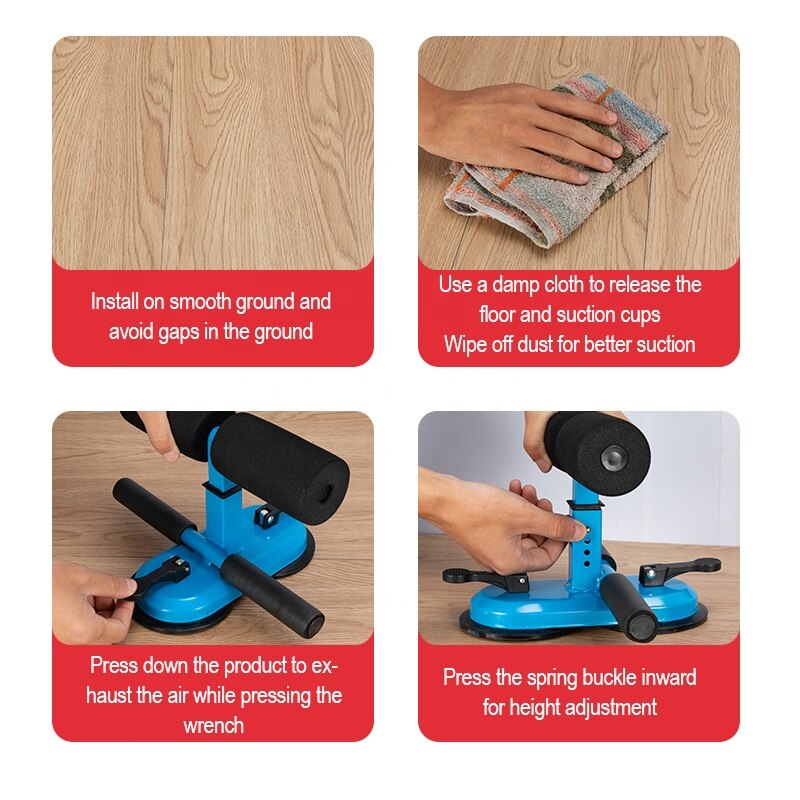 Install on smooth ground and avoid gaps in the ground

Use a damp cloth to release the floor and suction cups
Wipe off dust for better suction

Press down the product to exhaust the air while pressing the wrench

Press the spring buckle inward for height adjustment