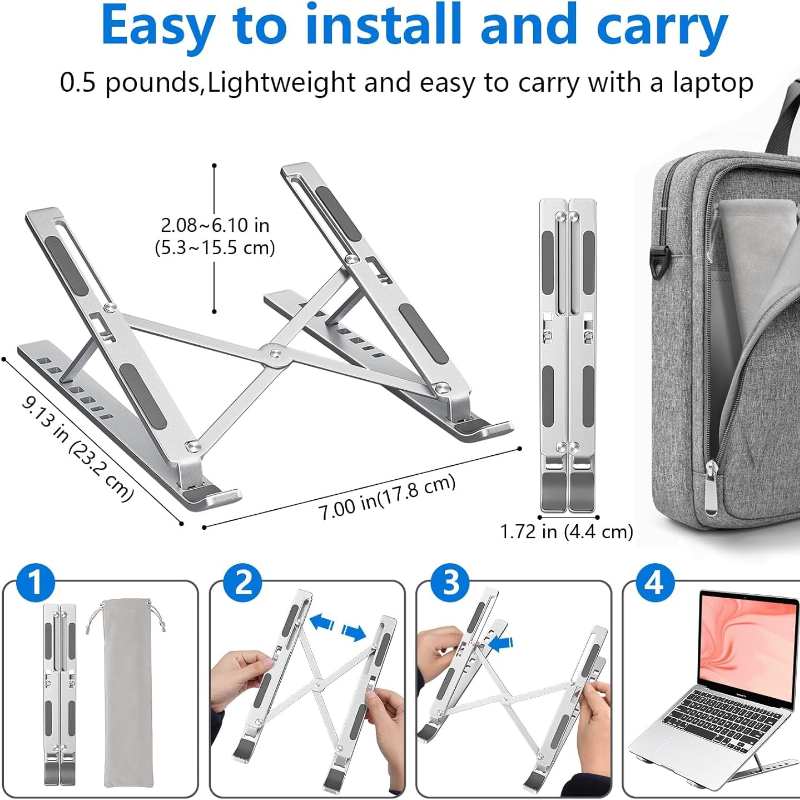 Easy to install and carry

0.5 pounds,Lightweight and easy to carry with a laptop

2.08~6.10 in (5.3~15.5 cm)

9.13 in (23.2 cm)

7.00 in(17.8 cm)

1.72 in (4.4 cm)

1

2

3

4