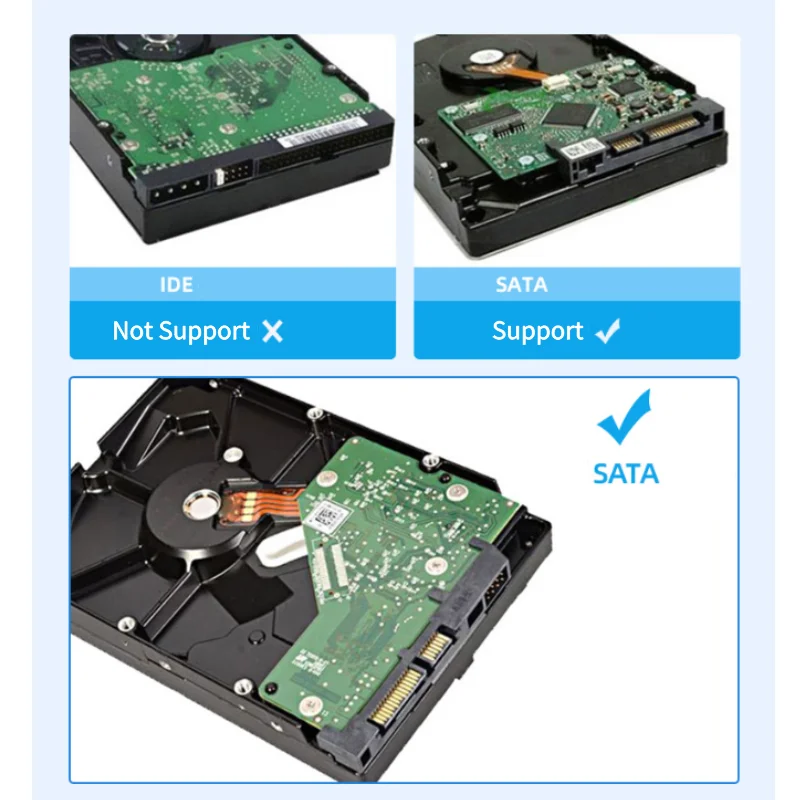 IDE

Not Support ✕

SATA

Support ✓

✓

SATA