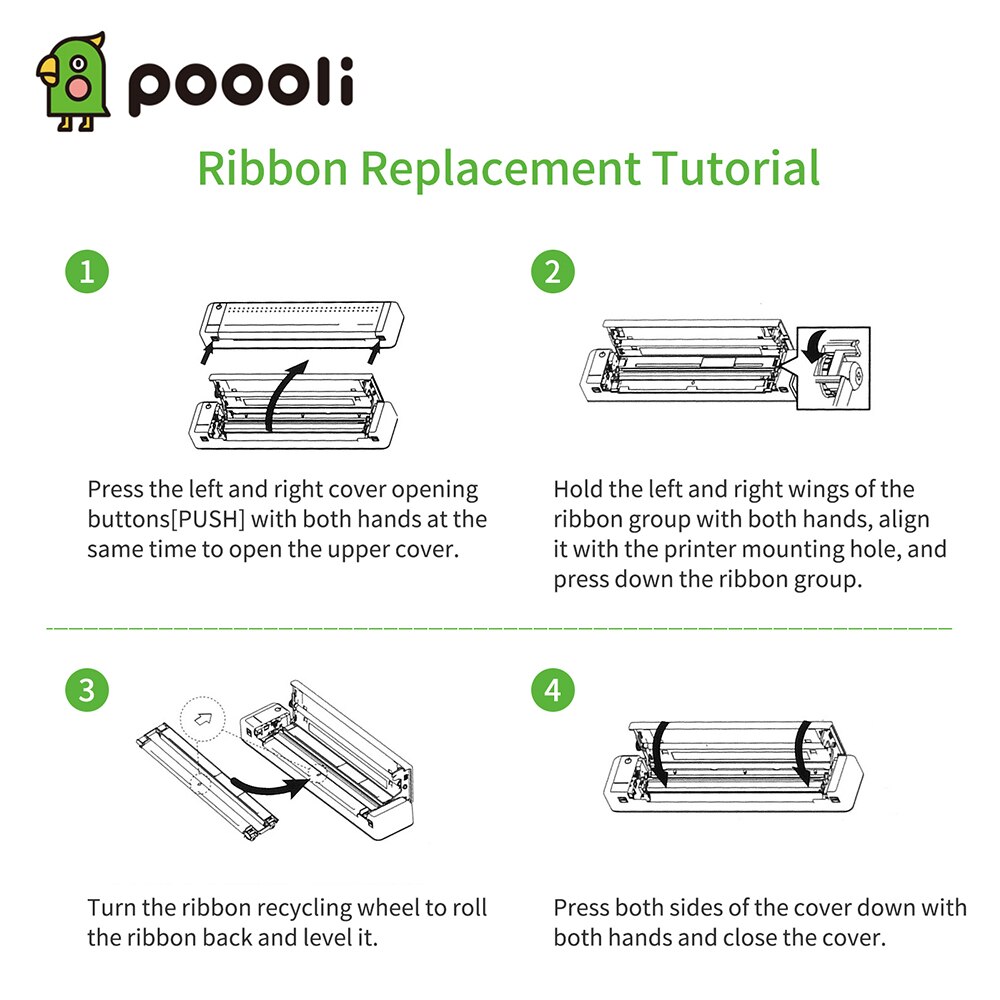 poooli

Ribbon Replacement Tutorial

1

Press the left and right cover opening buttons[PUSH] with both hands at the same time to open the upper cover.

2

Hold the left and right wings of the ribbon group with both hands, align it with the printer mounting hole, and press down the ribbon group.

3

Turn the ribbon recycling wheel to roll the ribbon back and level it.

4

Press both sides of the cover down with both hands and close the cover.