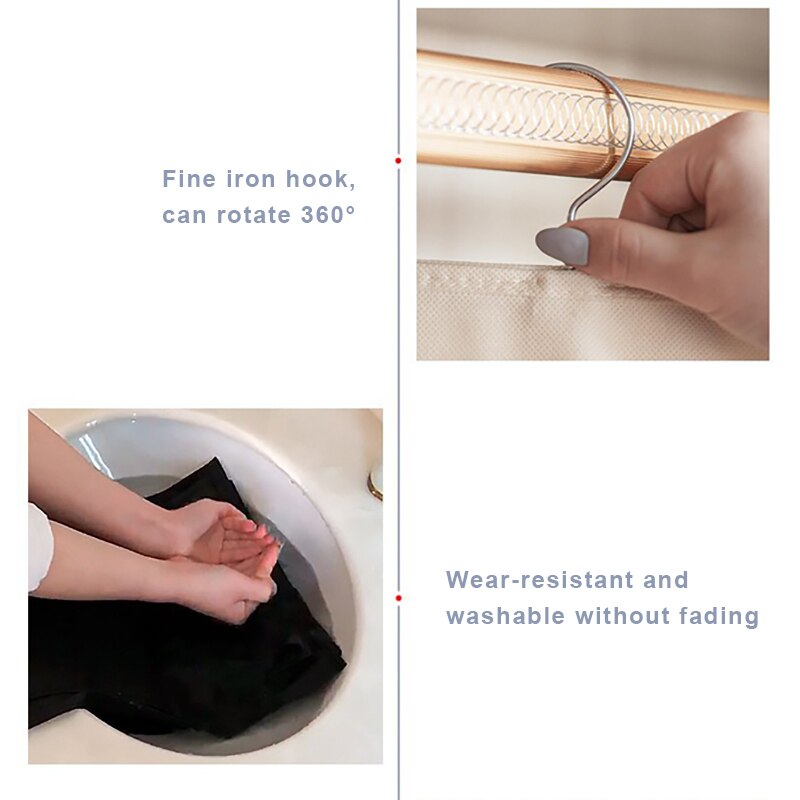 Fine iron hook, can rotate 360°

Wear-resistant and washable without fading