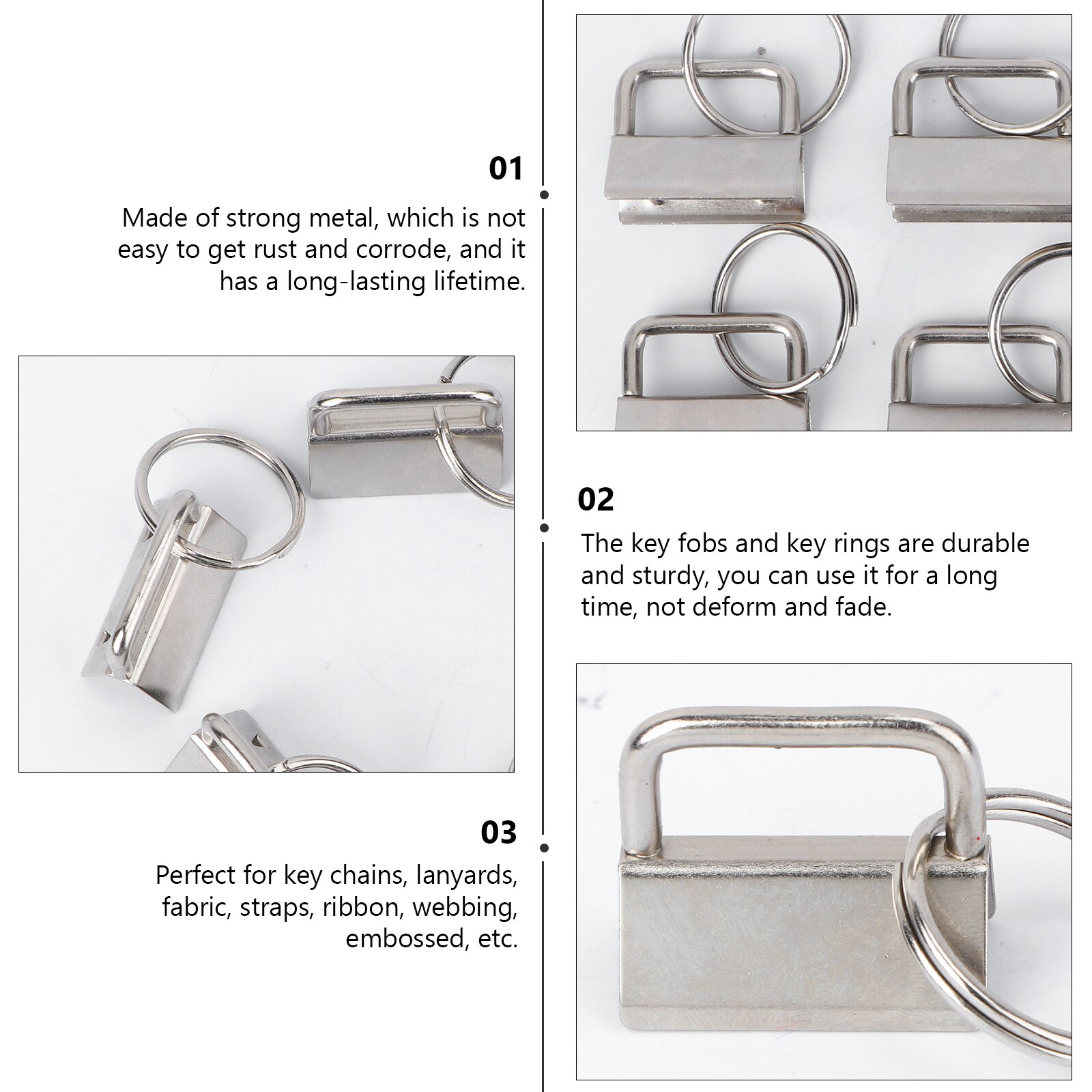 01

Made of strong metal, which is not easy to get rust and corrode, and it has a long-lasting lifetime.

02

The key fobs and key rings are durable and sturdy, you can use it for a long time, not deform and fade.

03

Perfect for key chains, lanyards, fabric, straps, ribbon, webbing, embossed, etc.