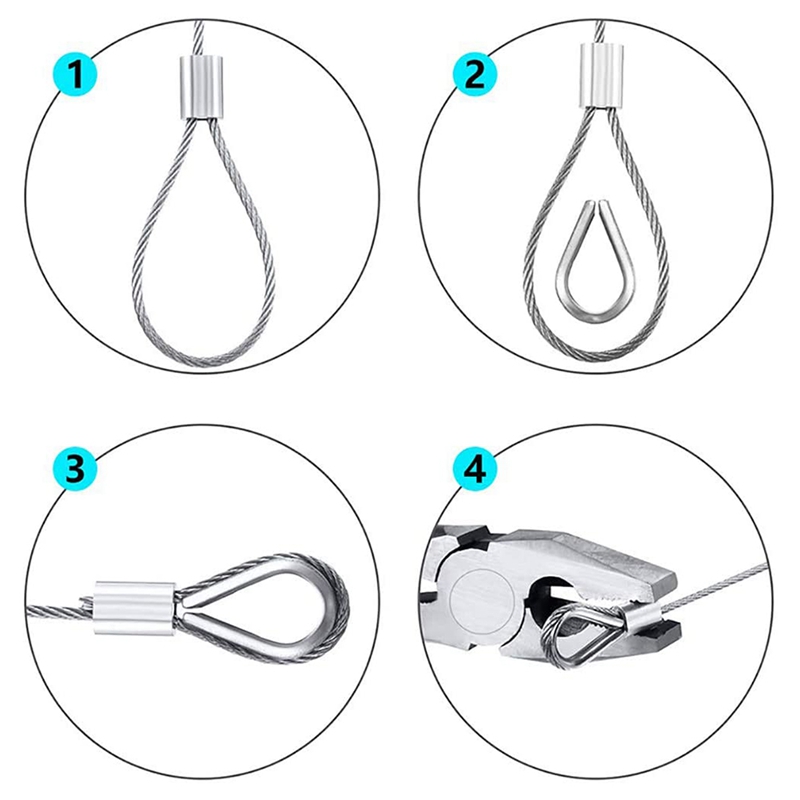 1

2

3

4