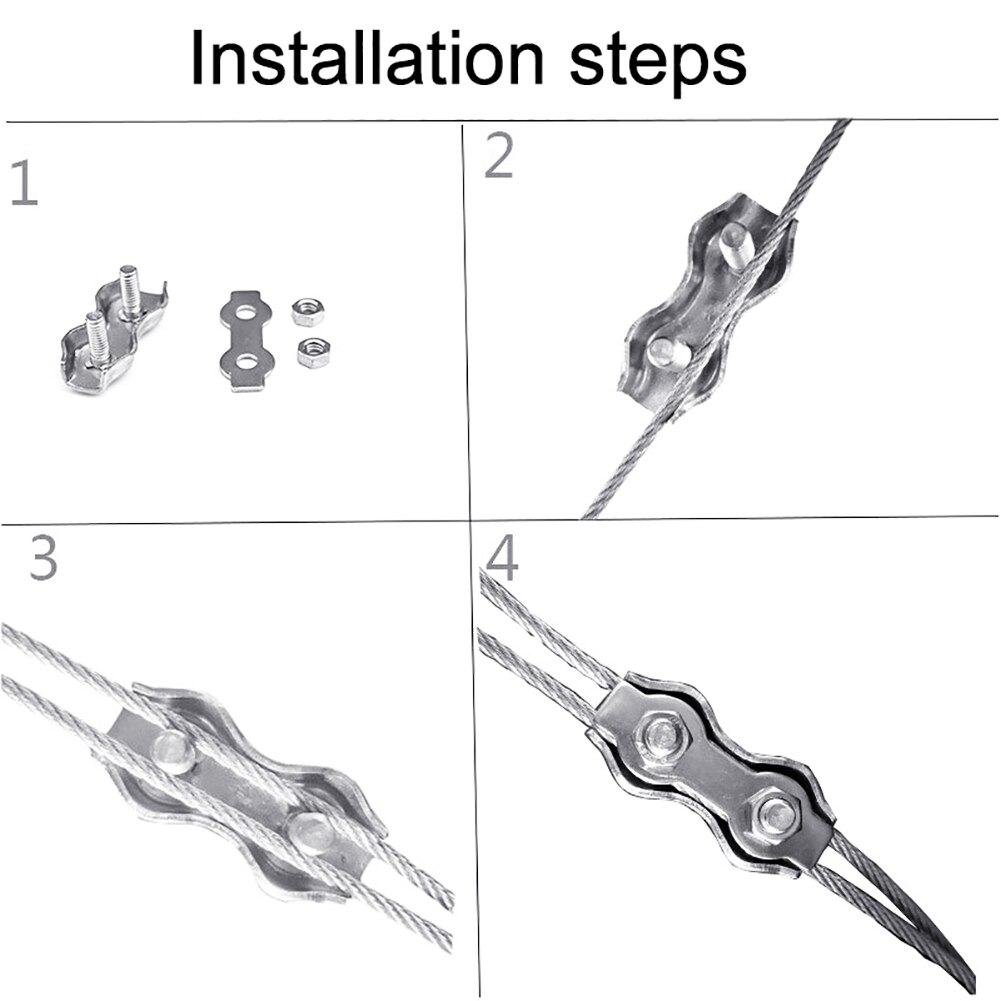 Installation steps

1

2

3

4