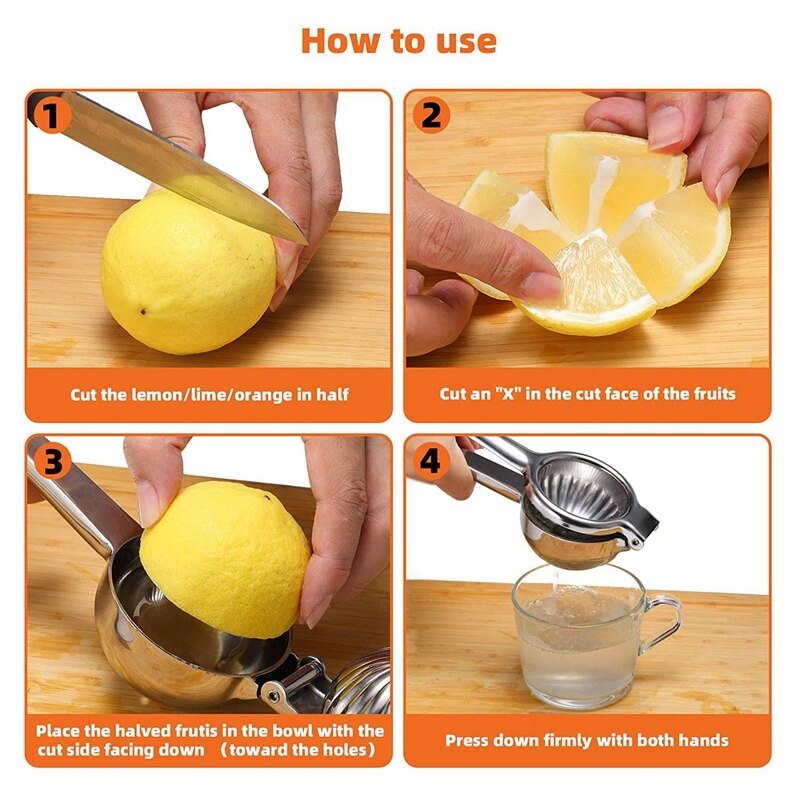 How to use

1

Cut the lemon/lime/orange in half

2

Cut an "X" in the cut face of the fruits

3

Place the halved frutis in the bowl with the cut side facing down （toward the holes）

4

Press down firmly with both hands