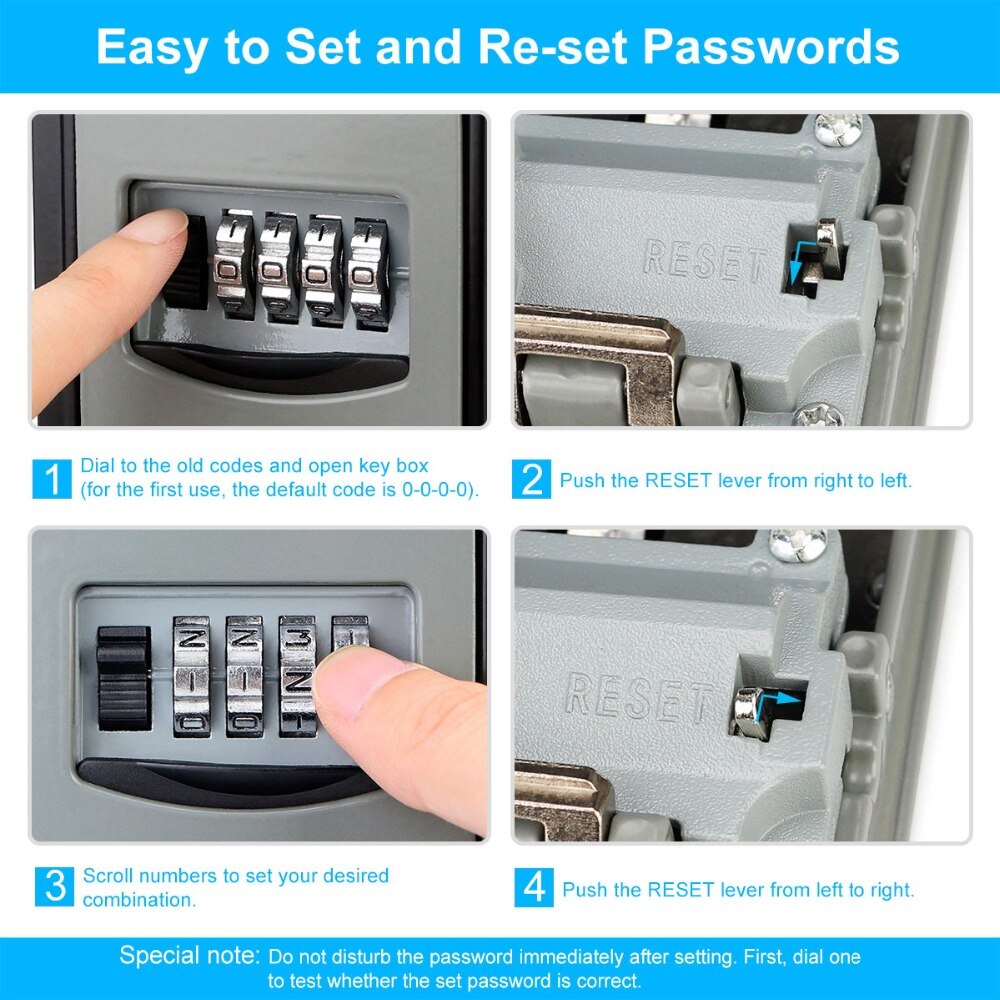 Easy to Set and Re-set Passwords

RESET

1 Dial to the old codes and open key box (for the first use, the default code is 0-0-0-0).

2 Push the RESET lever from right to left.

RESET

3 Scroll numbers to set your desired combination.

4 Push the RESET lever from left to right.

Special note: Do not disturb the password immediately after setting. First, dial one to test whether the set password is correct.