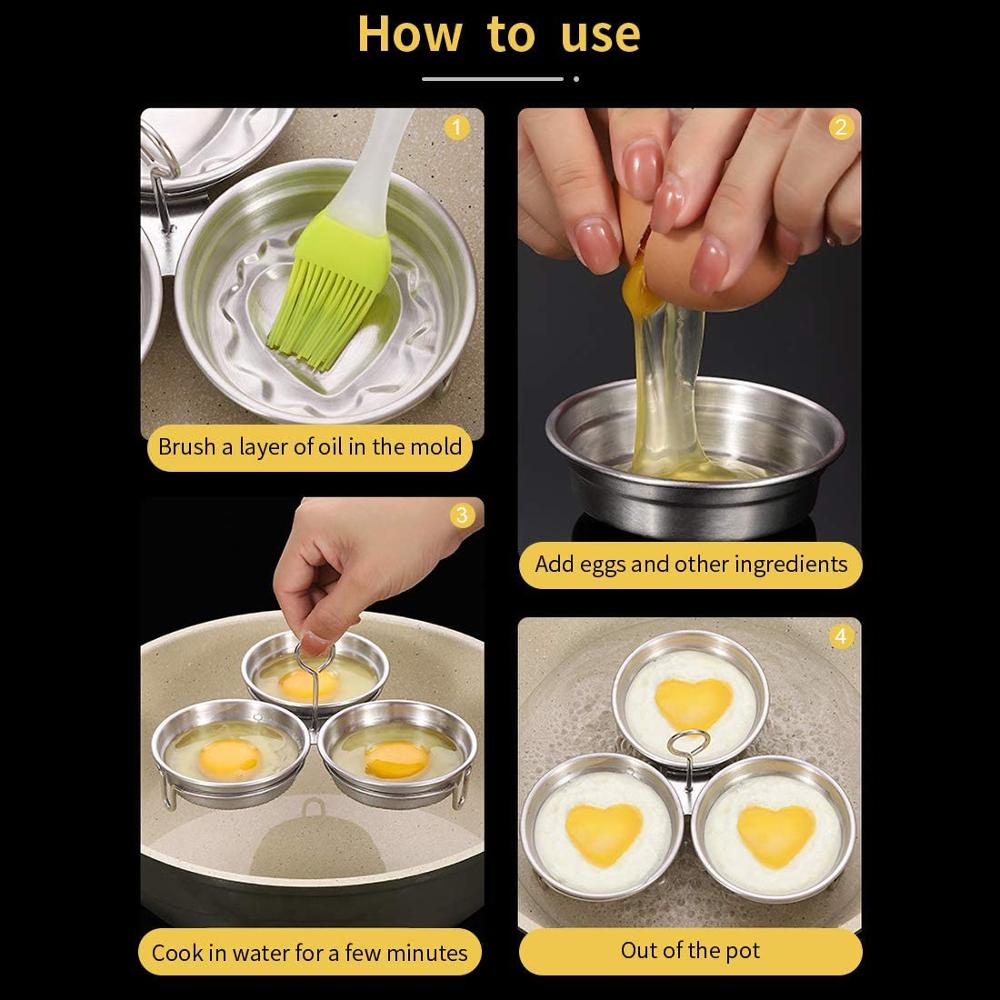 How to use

1
Brush a layer of oil in the mold

2
Add eggs and other ingredients

3
Cook in water for a few minutes

4
Out of the pot