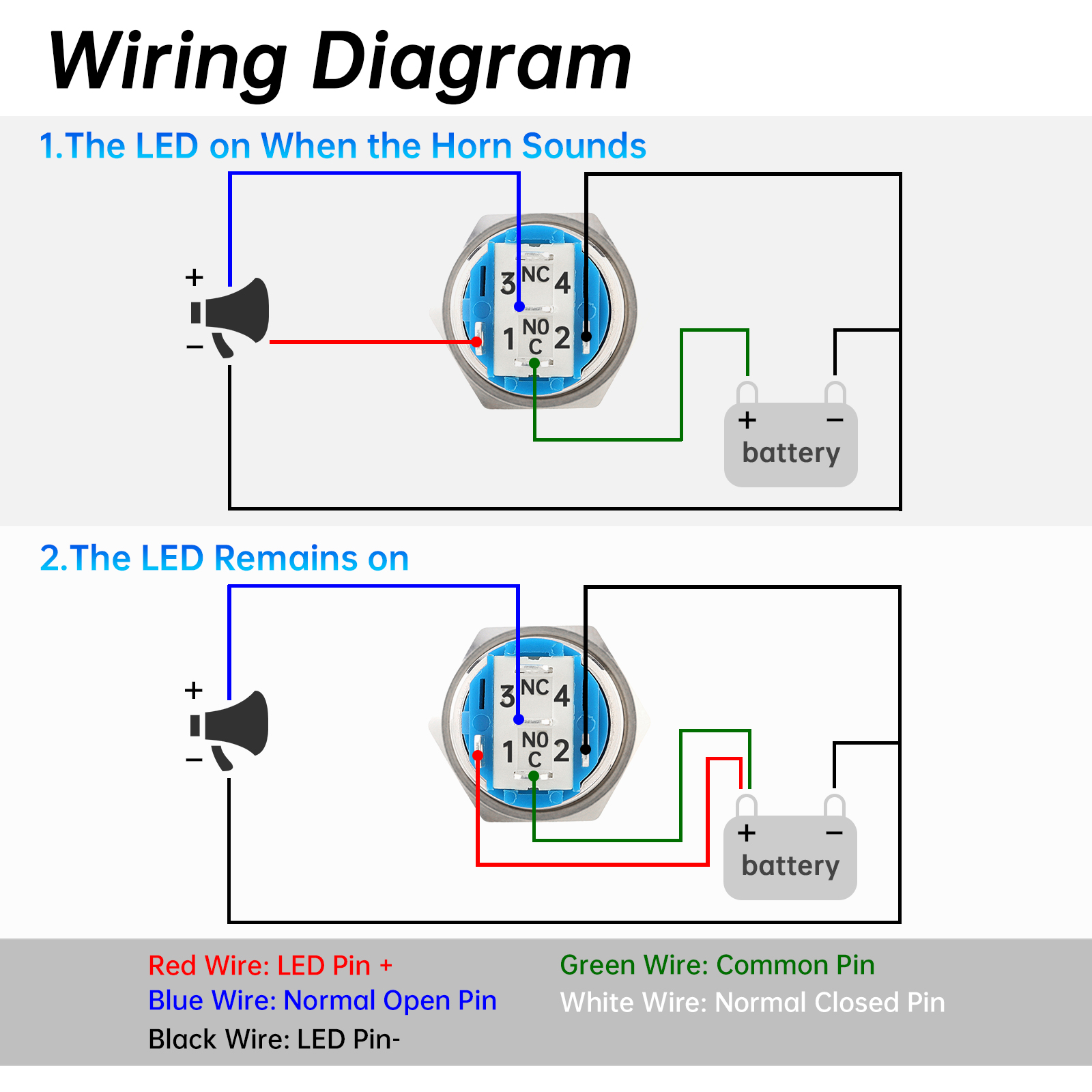 Wiring Diagram

1.The LED on When the Horn Sounds

+
−
3 NC 4
1 NO C 2
+ −
battery

2.The LED Remains on

+
−
3 NC 4
1 NO C 2
+ −
battery

Red Wire: LED Pin +
Blue Wire: Normal Open Pin
Black Wire: LED Pin-

Green Wire: Common Pin
White Wire: Normal Closed Pin