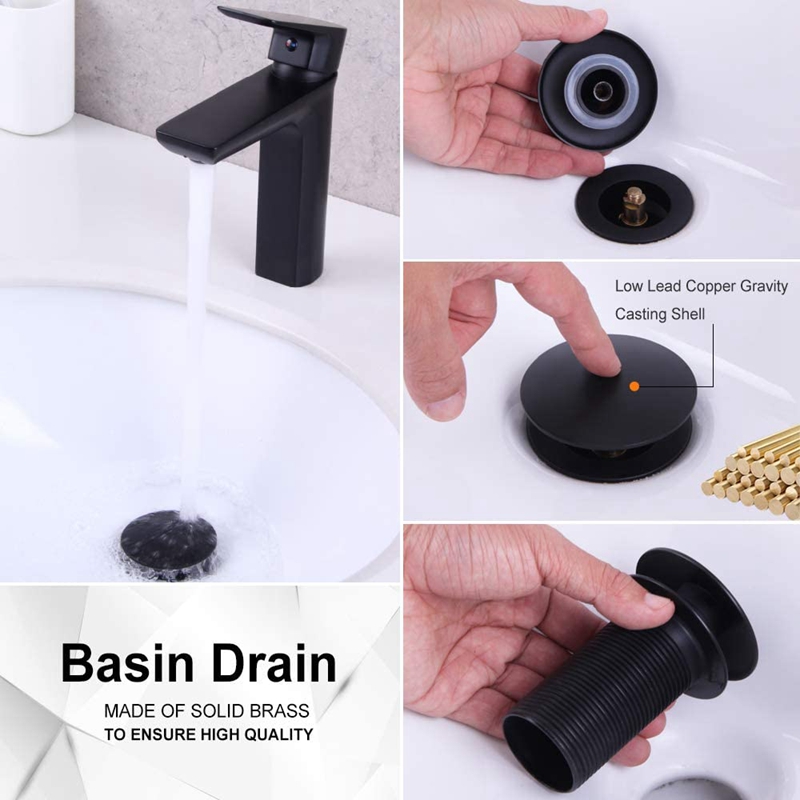 Low Lead Copper Gravity Casting Shell

Basin Drain

MADE OF SOLID BRASS
TO ENSURE HIGH QUALITY